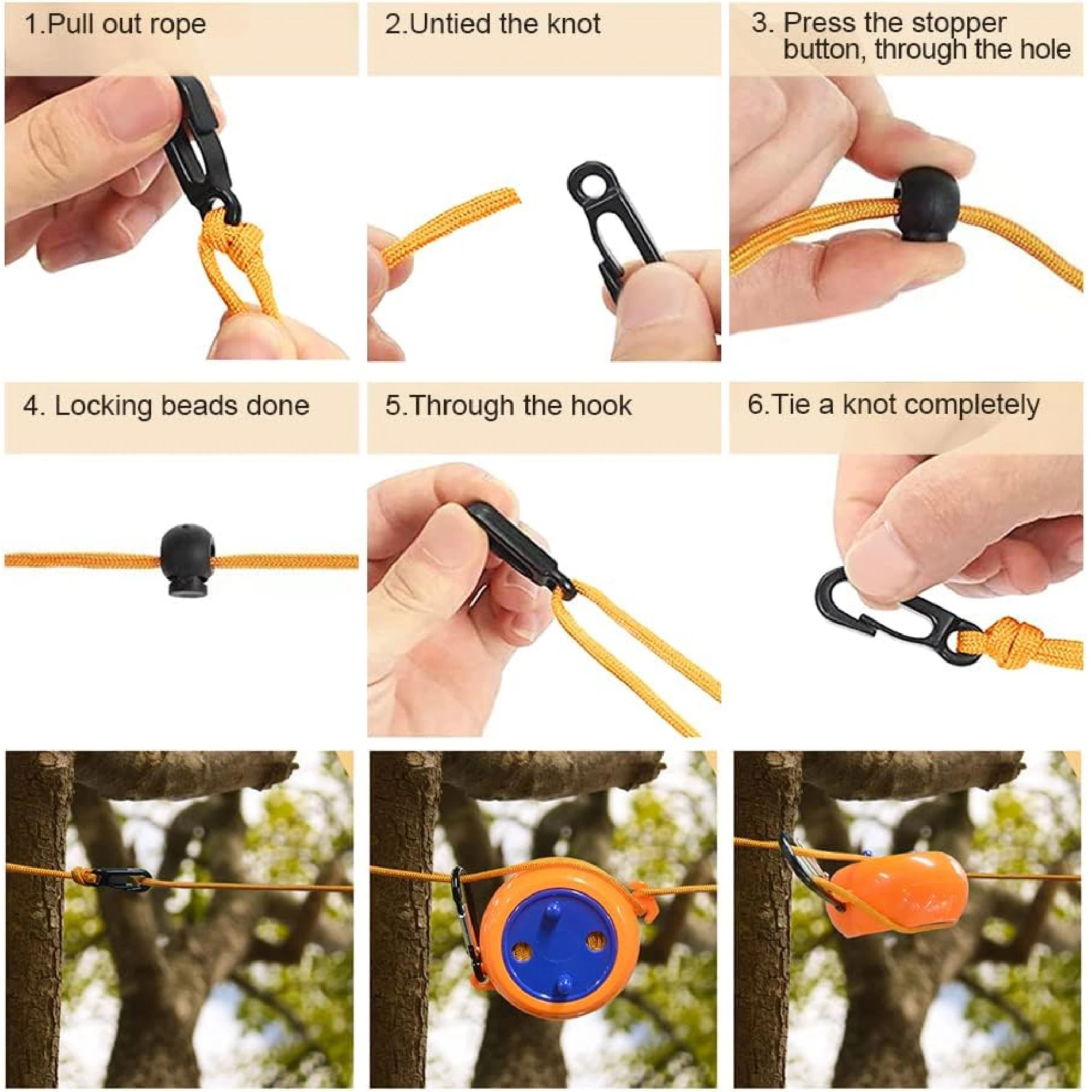 1.Pull out rope

2.Untied the knot

3. Press the stopper button, through the hole

4. Locking beads done

5.Through the hook

6.Tie a knot completely