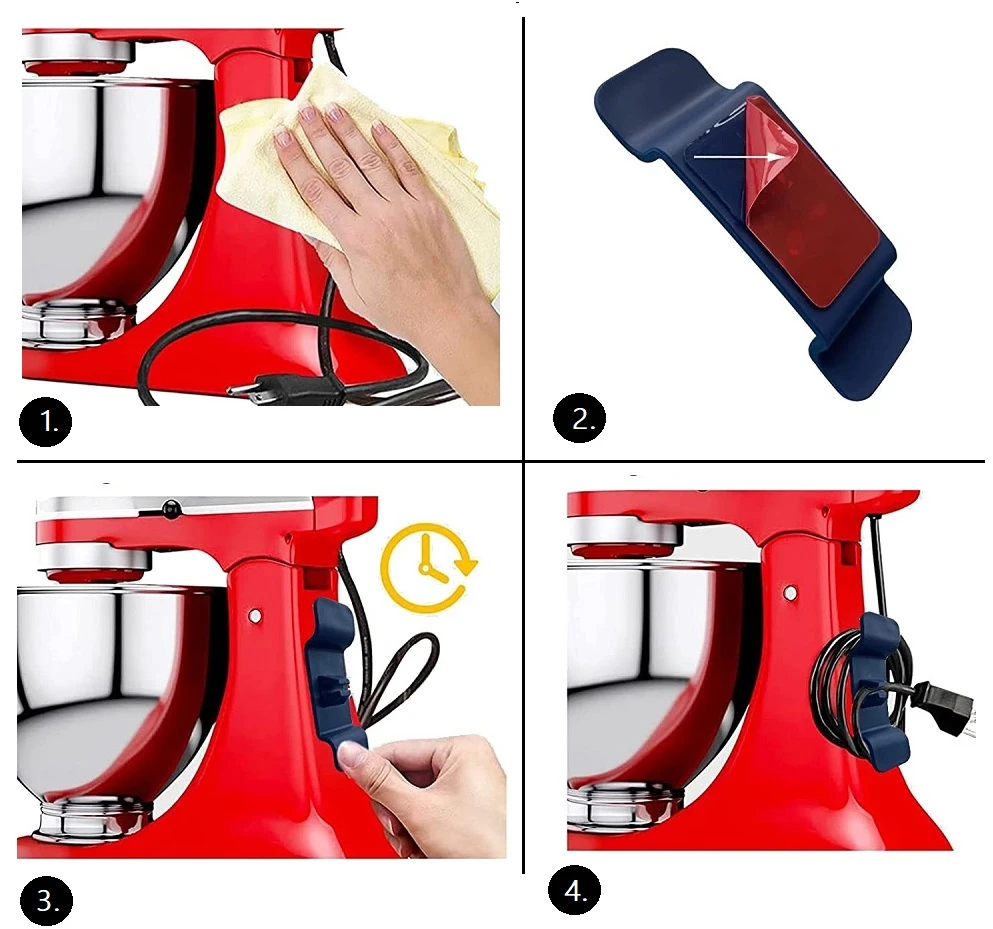 1.

2.

3.

4.