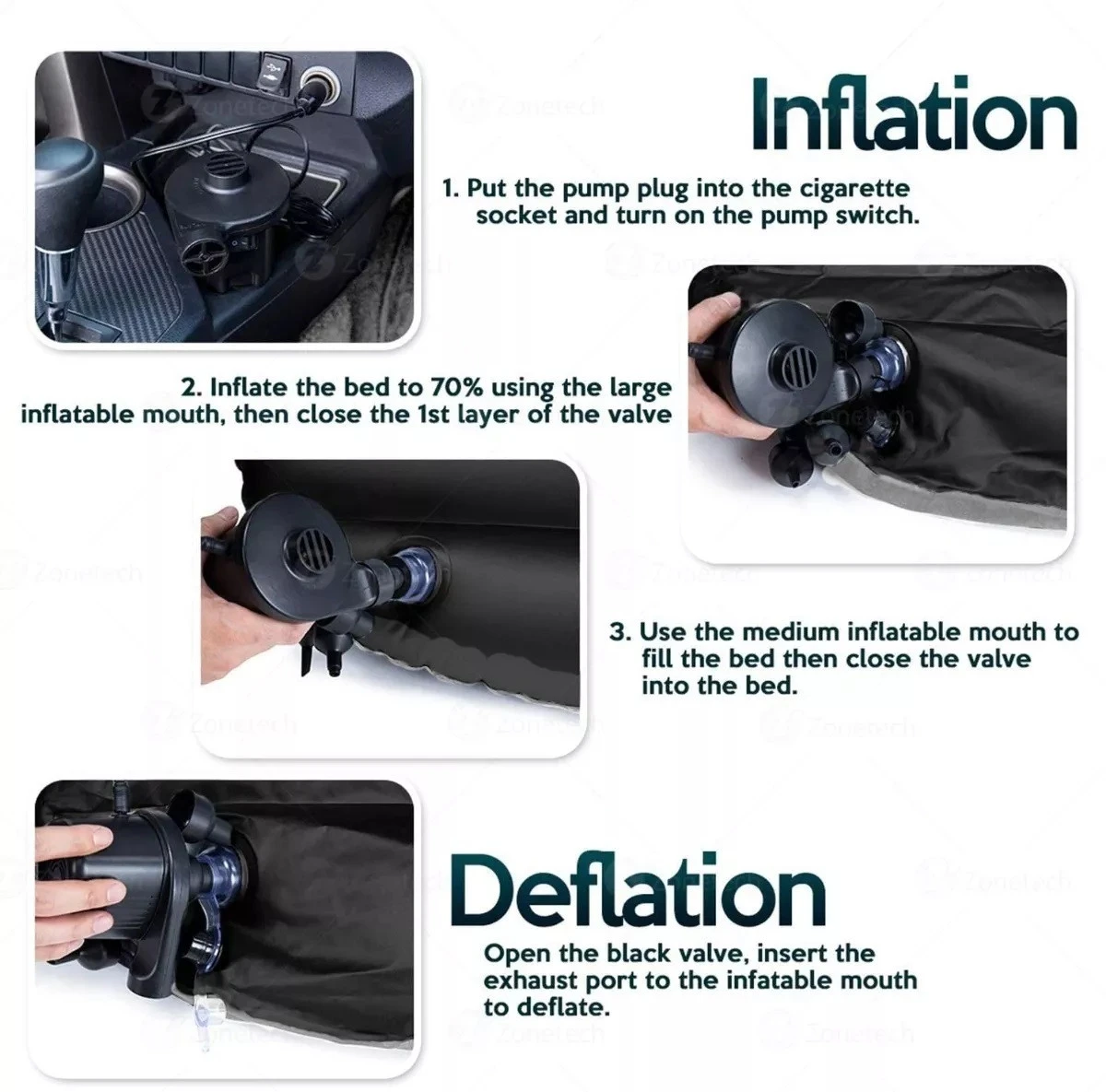 Inflation

1. Put the pump plug into the cigarette socket and turn on the pump switch.

2. Inflate the bed to 70% using the large inflatable mouth, then close the 1st layer of the valve

3. Use the medium inflatable mouth to fill the bed then close the valve into the bed.

Deflation

Open the black valve, insert the exhaust port to the infatable mouth to deflate.

Zonetech