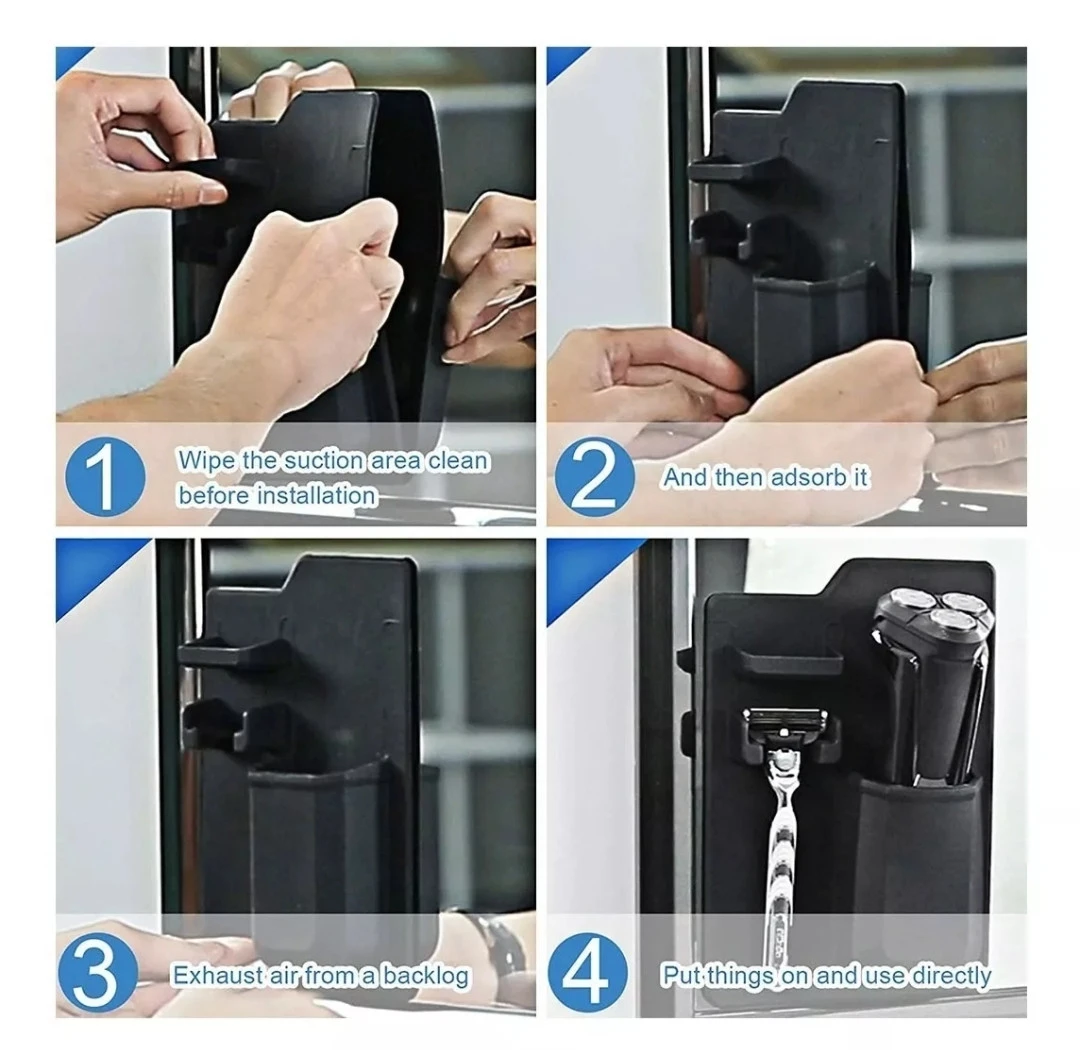 1 Wipe the suction area clean before installation

2 And then adsorb it

3 Exhaust air from a backlog

4 Put things on and use directly