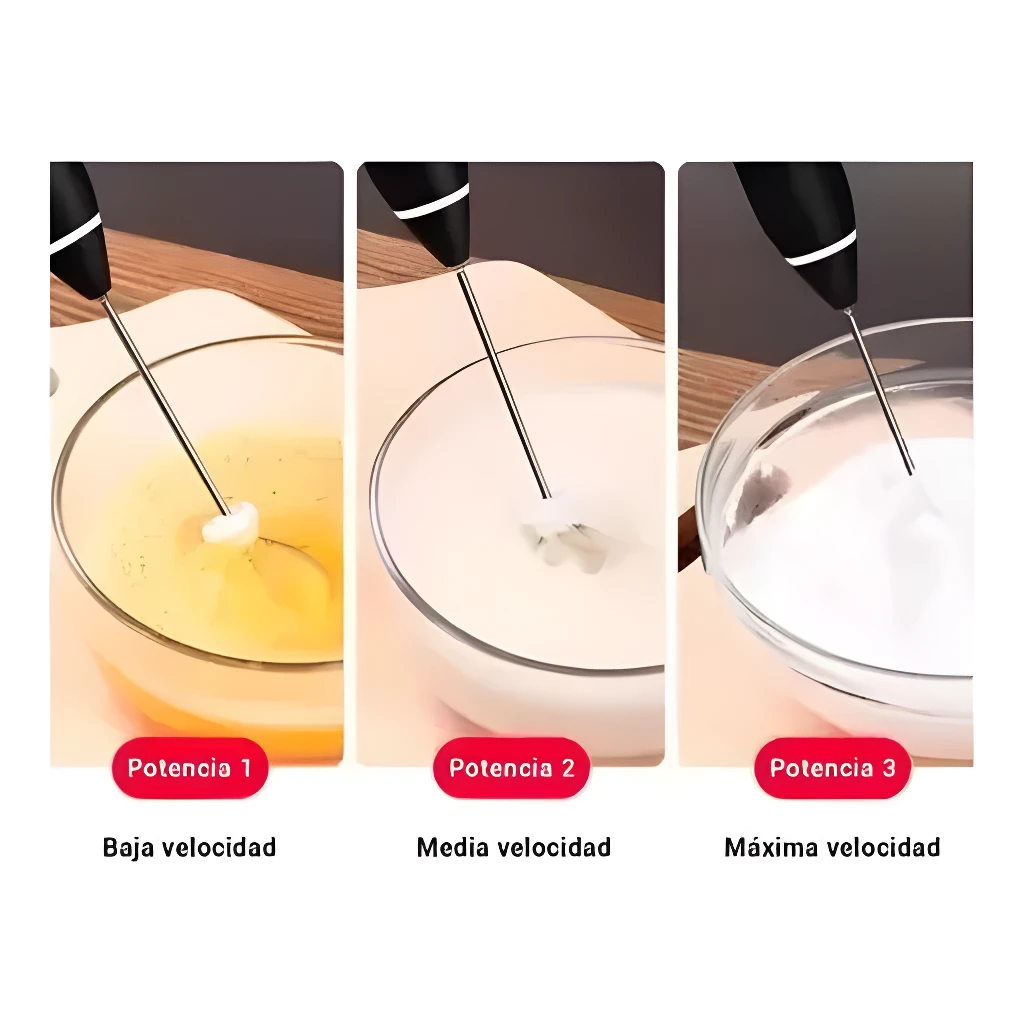 Potencia 1

Baja velocidad

Potencia 2

Media velocidad

Potencia 3

Máxima velocidad