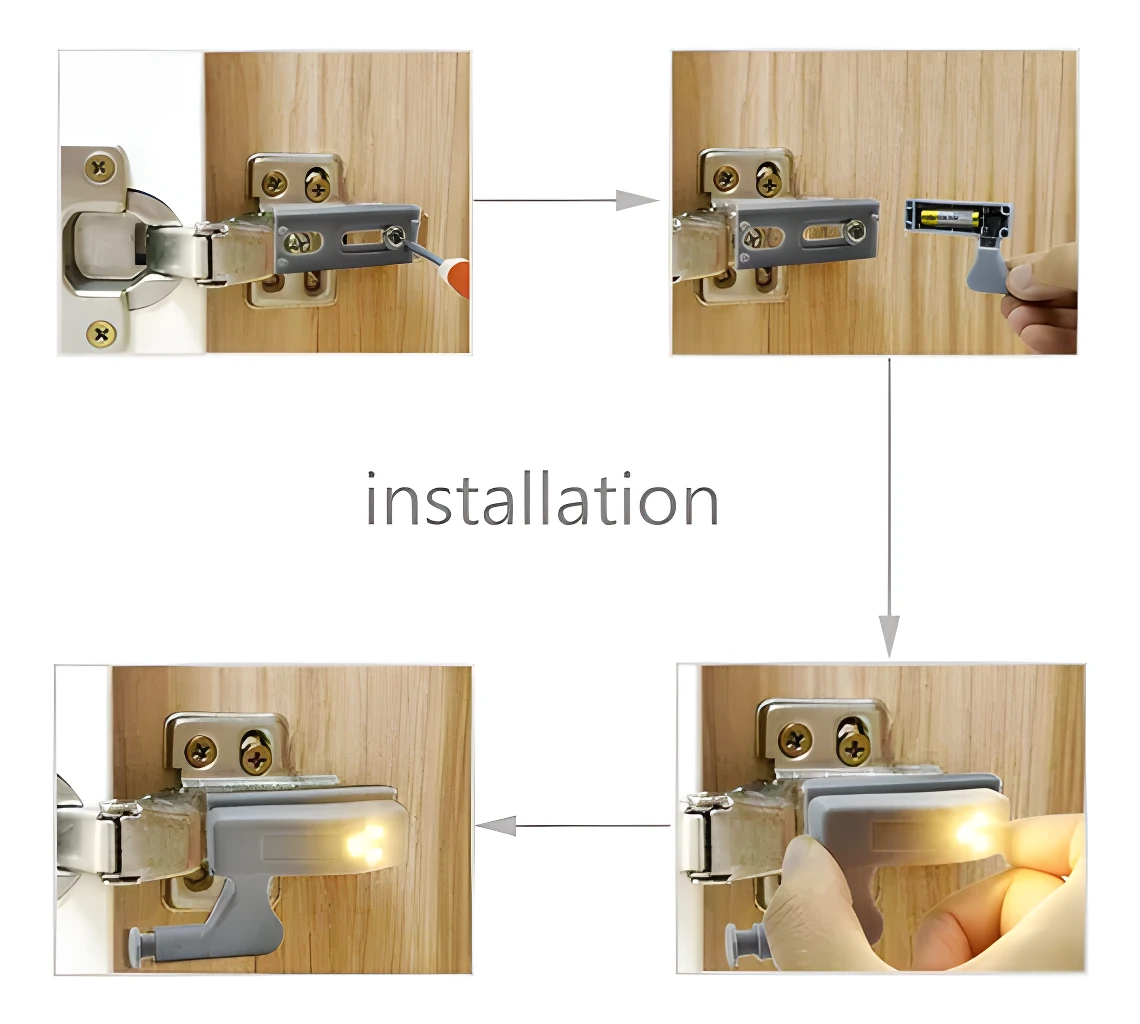 installation