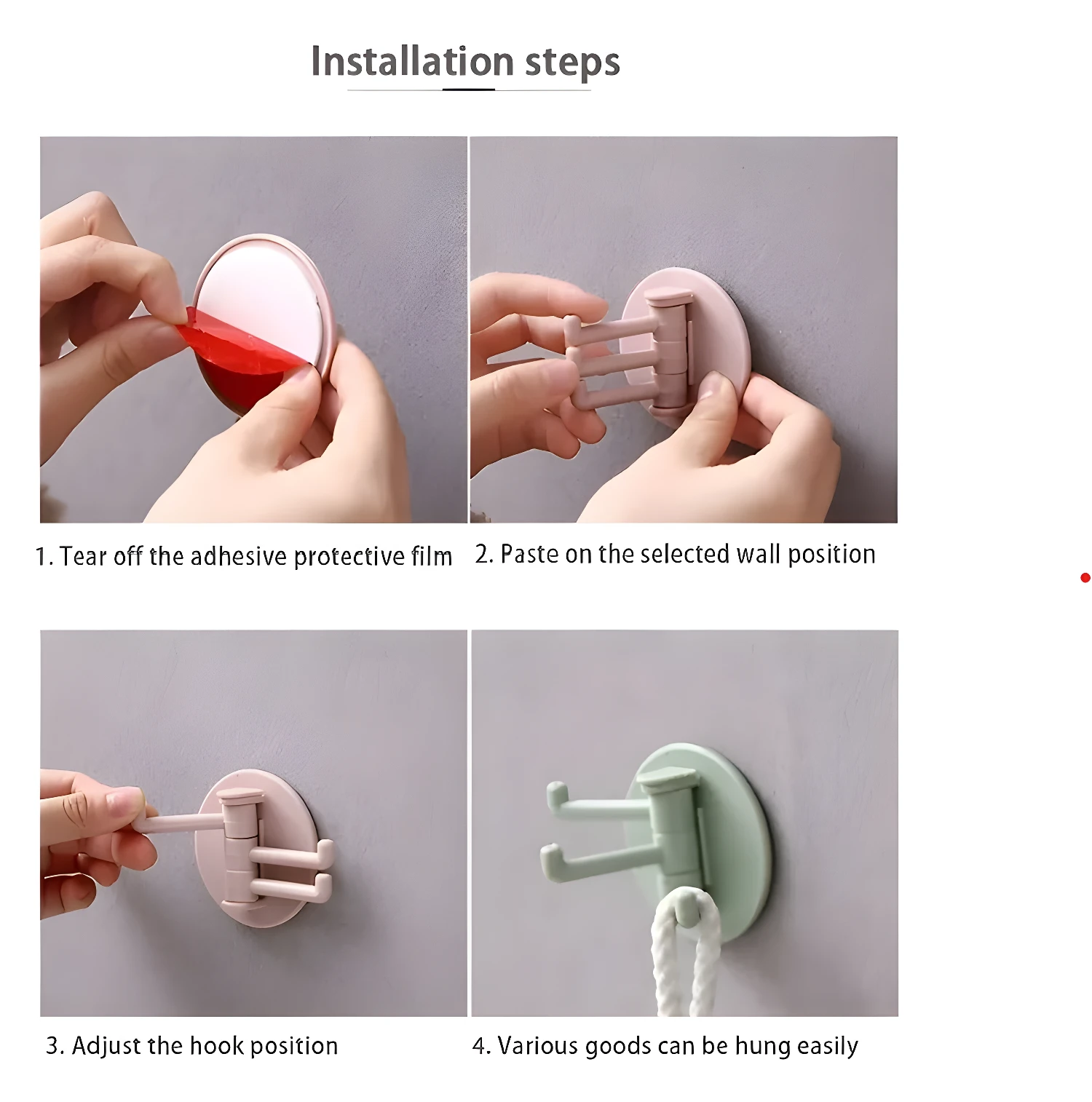 Installation steps

1. Tear off the adhesive protective film

2. Paste on the selected wall position

3. Adjust the hook position

4. Various goods can be hung easily