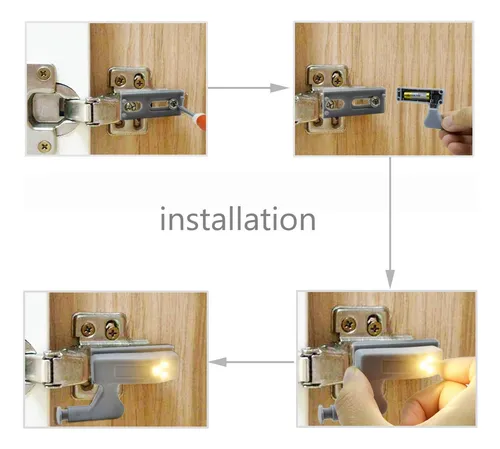 installation