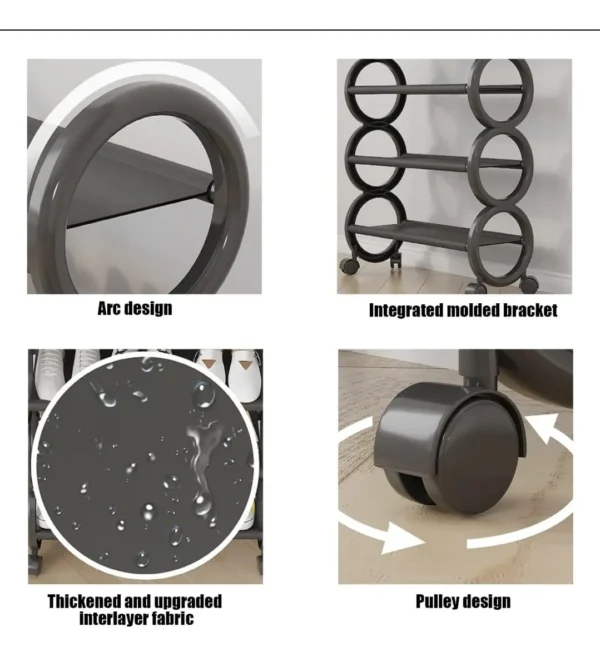 Arc design

Integrated molded bracket

Thickened and upgraded interlayer fabric

Pulley design