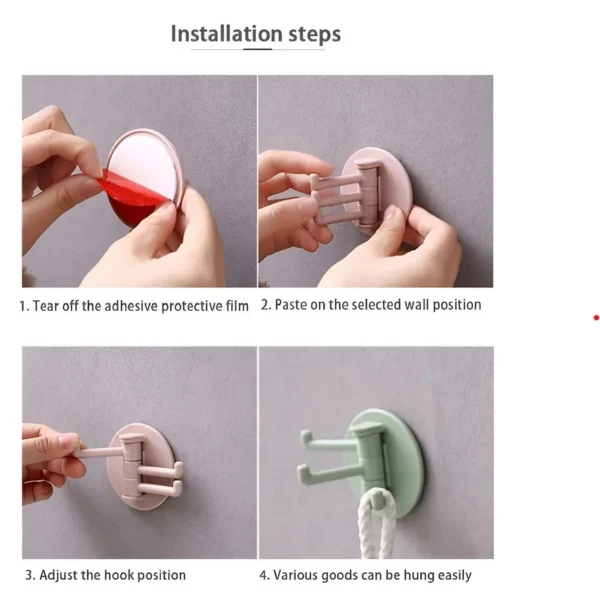 Installation steps

1. Tear off the adhesive protective film

2. Paste on the selected wall position

3. Adjust the hook position

4. Various goods can be hung easily