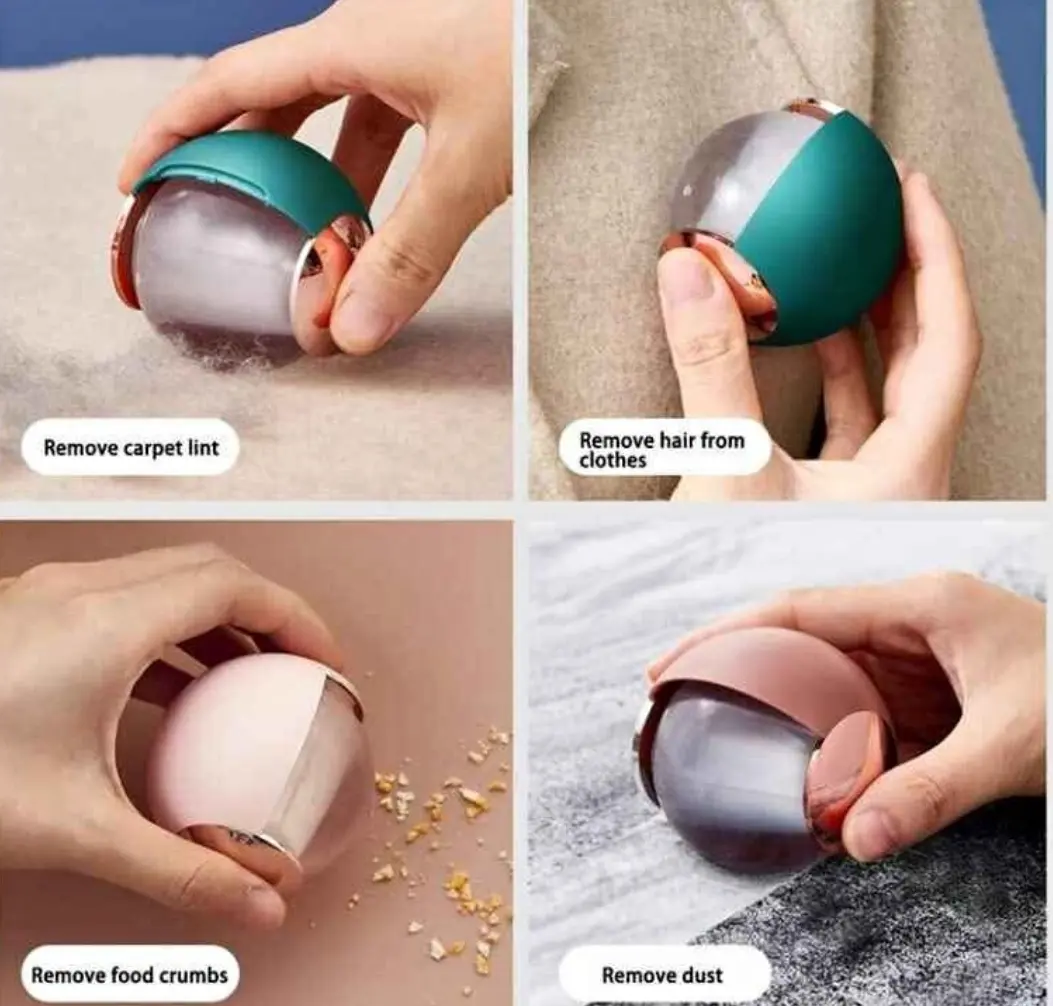 Remove carpet lint

Remove hair from clothes

Remove food crumbs

Remove dust