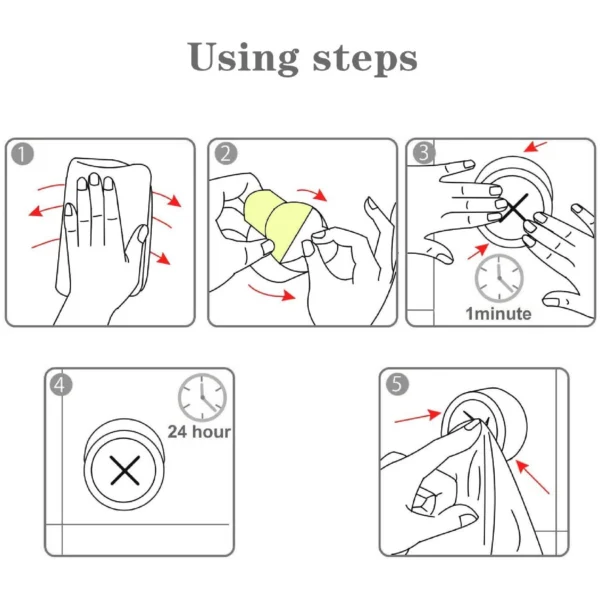 Using steps

1

2

3

1minute

4

24 hour

5