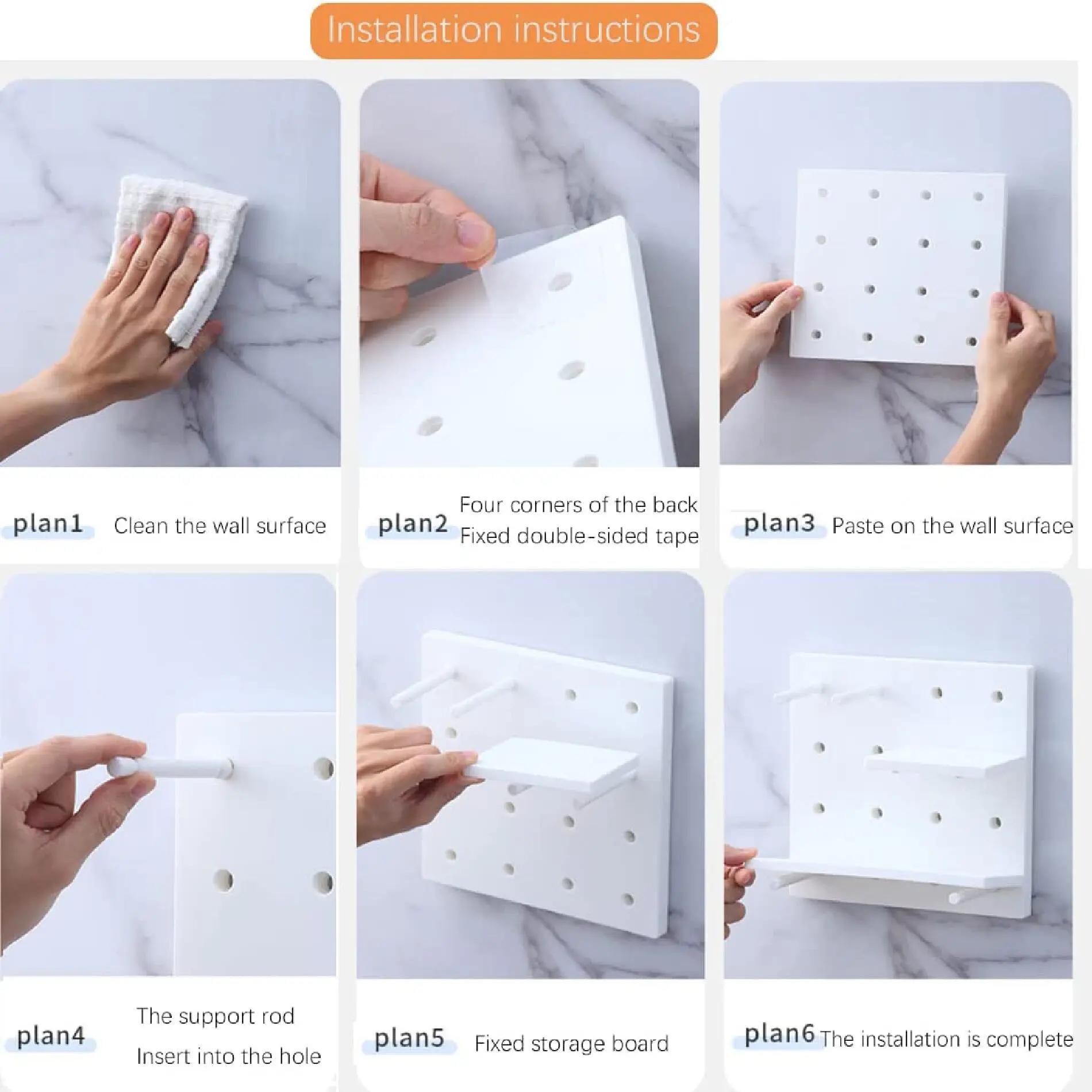 Installation instructions

plan1 Clean the wall surface

plan2 Four corners of the back Fixed double-sided tape

plan3 Paste on the wall surface

plan4 The support rod Insert into the hole

plan5 Fixed storage board

plan6 The installation is complete