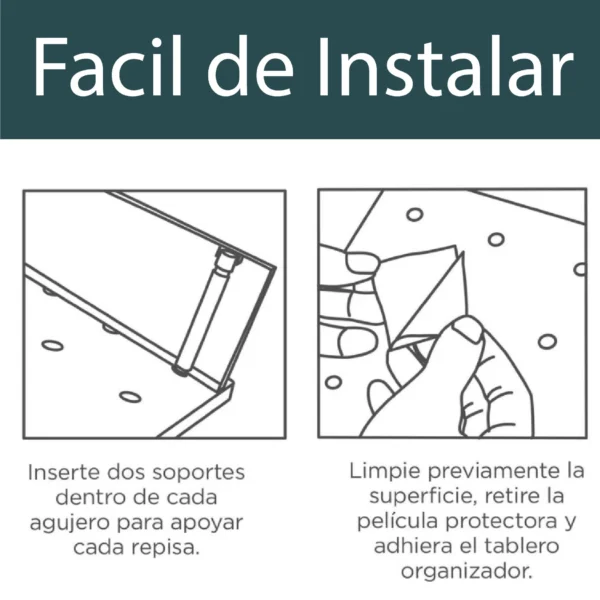 Facil de Instalar

Inserte dos soportes dentro de cada agujero para apoyar cada repisa.

Limpie previamente la superficie, retire la película protectora y adhiera el tablero organizador.