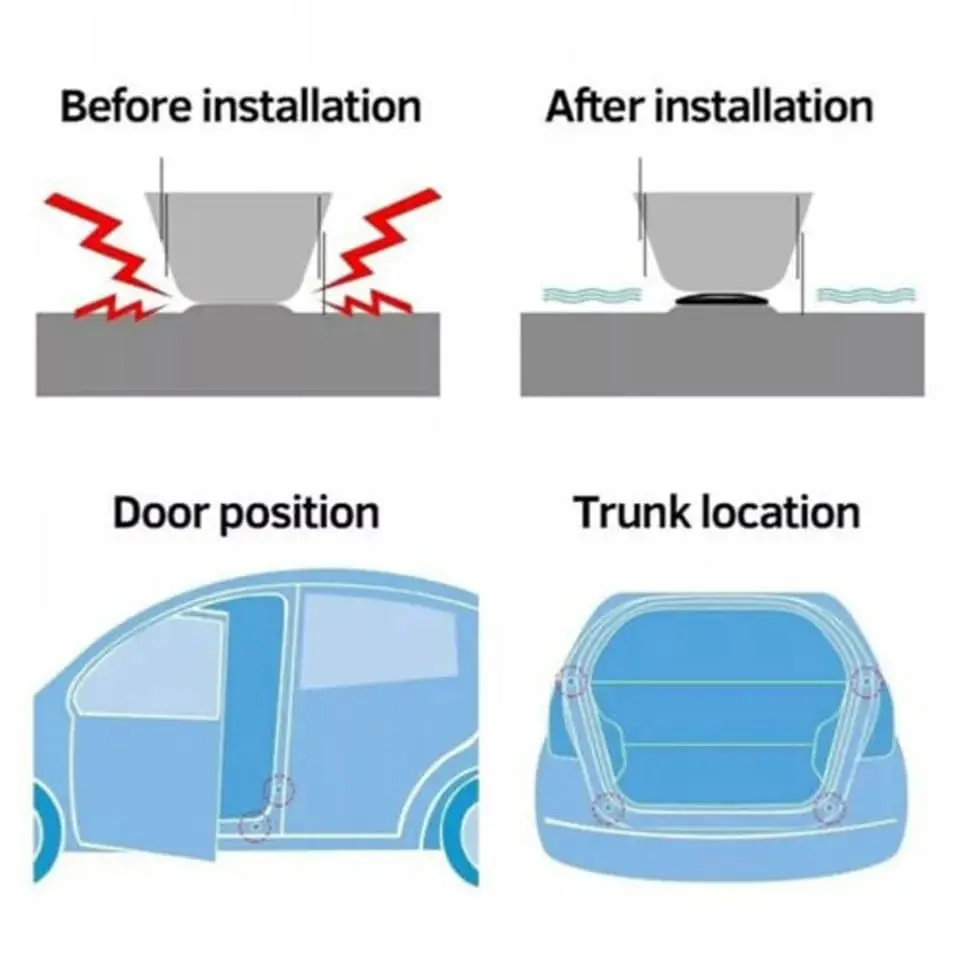 Before installation

After installation

Door position

Trunk location