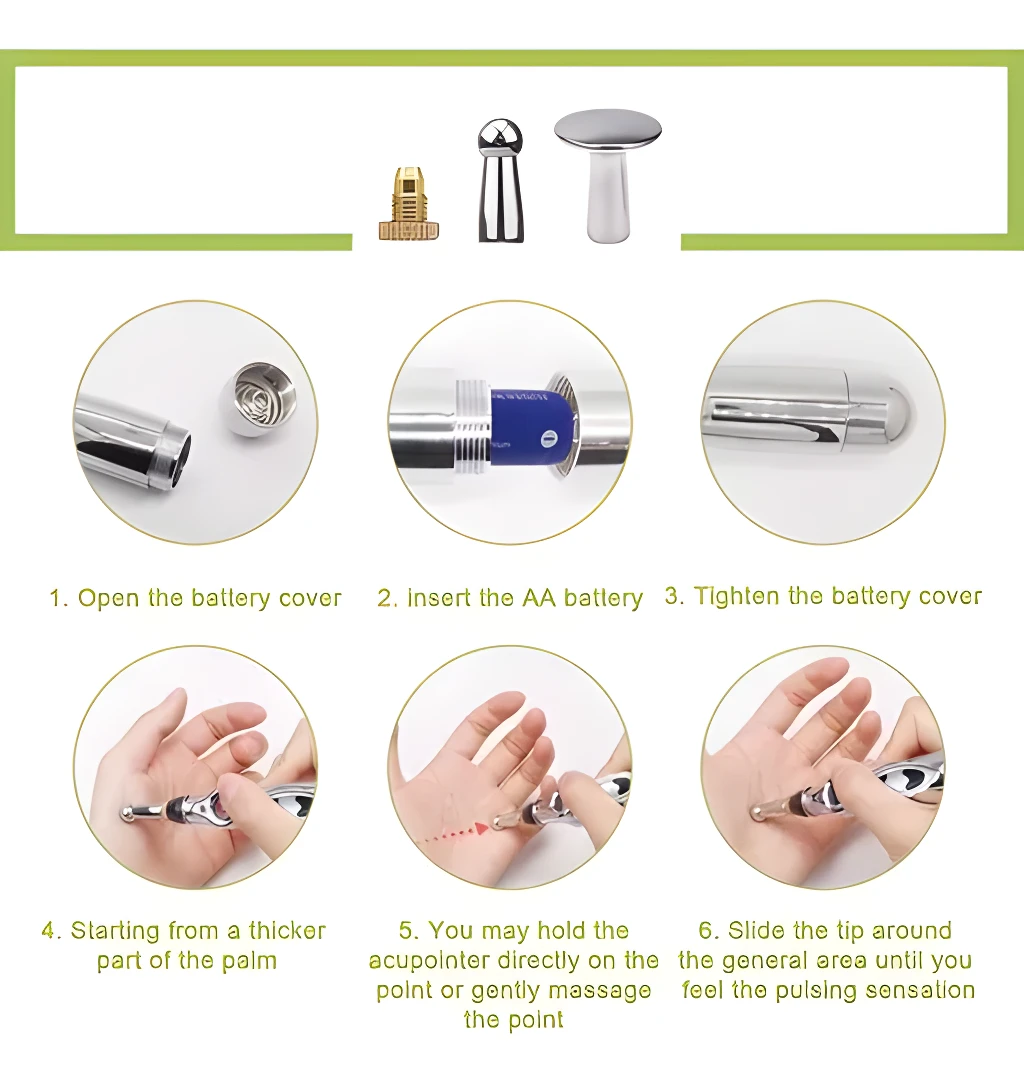 1. Open the battery cover

2. insert the AA battery

3. Tighten the battery cover

4. Starting from a thicker part of the palm

5. You may hold the acupointer directly on the point or gently massage the point

6. Slide the tip around the general area until you feel the pulsing sensation