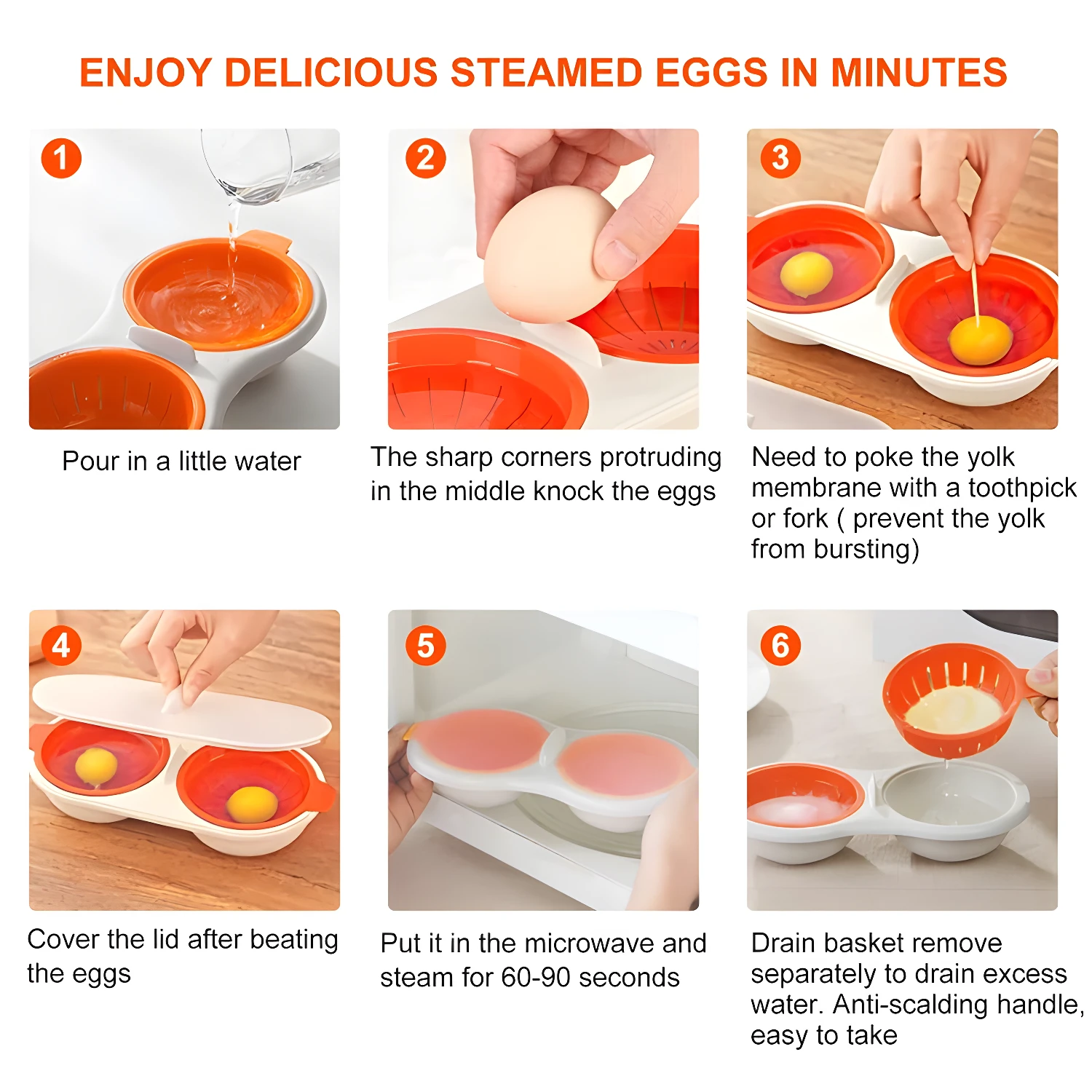 ENJOY DELICIOUS STEAMED EGGS IN MINUTES

1

Pour in a little water

2

The sharp corners protruding in the middle knock the eggs

3

Need to poke the yolk membrane with a toothpick or fork ( prevent the yolk from bursting)

4

Cover the lid after beating the eggs

5

Put it in the microwave and steam for 60-90 seconds

6

Drain basket remove separately to drain excess water. Anti-scalding handle, easy to take