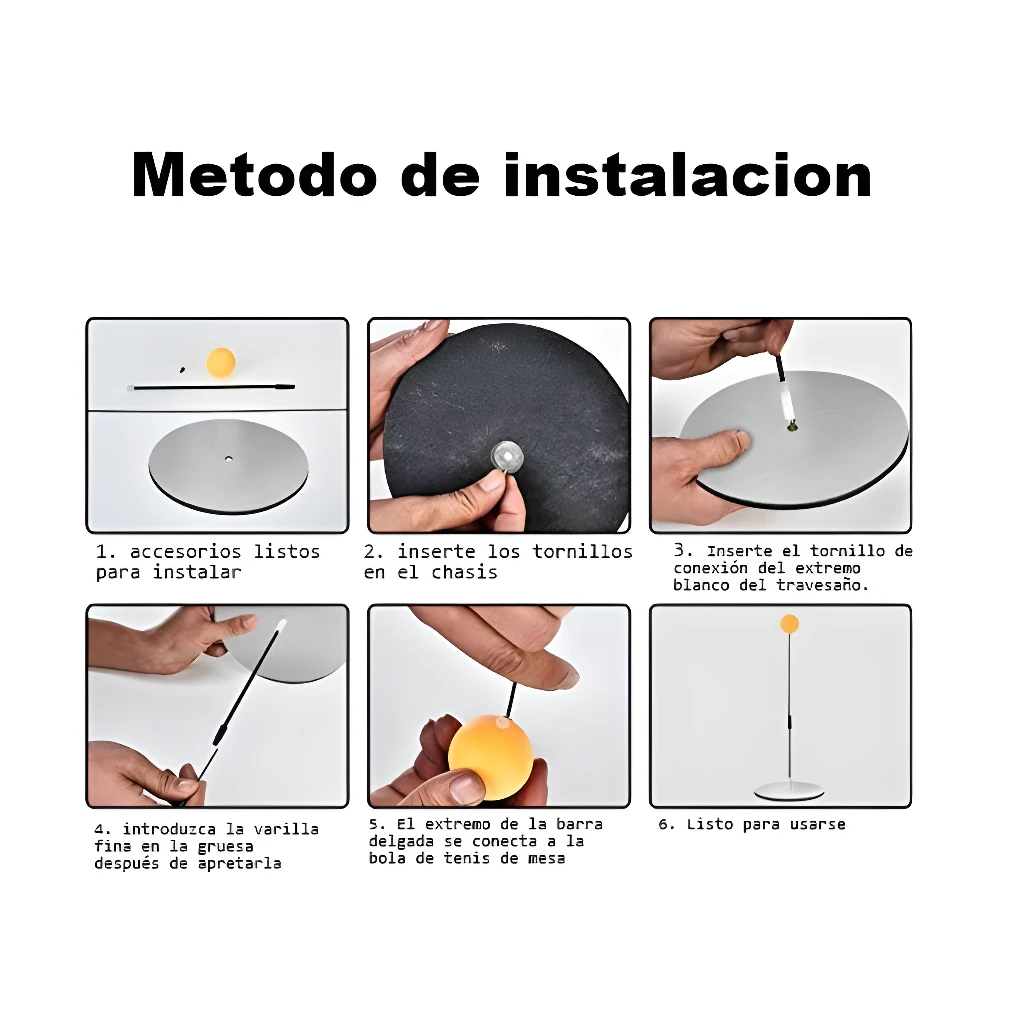 Metodo de instalacion

1. accesorios listos para instalar

2. inserte los tornillos en el chasis

3. Inserte el tornillo de conexión del extremo blanco del travesaño.

4. introduzca la varilla fina en la gruesa después de apretarla

5. El extremo de la barra delgada se conecta a la bola de tenis de mesa

6. Listo para usarse