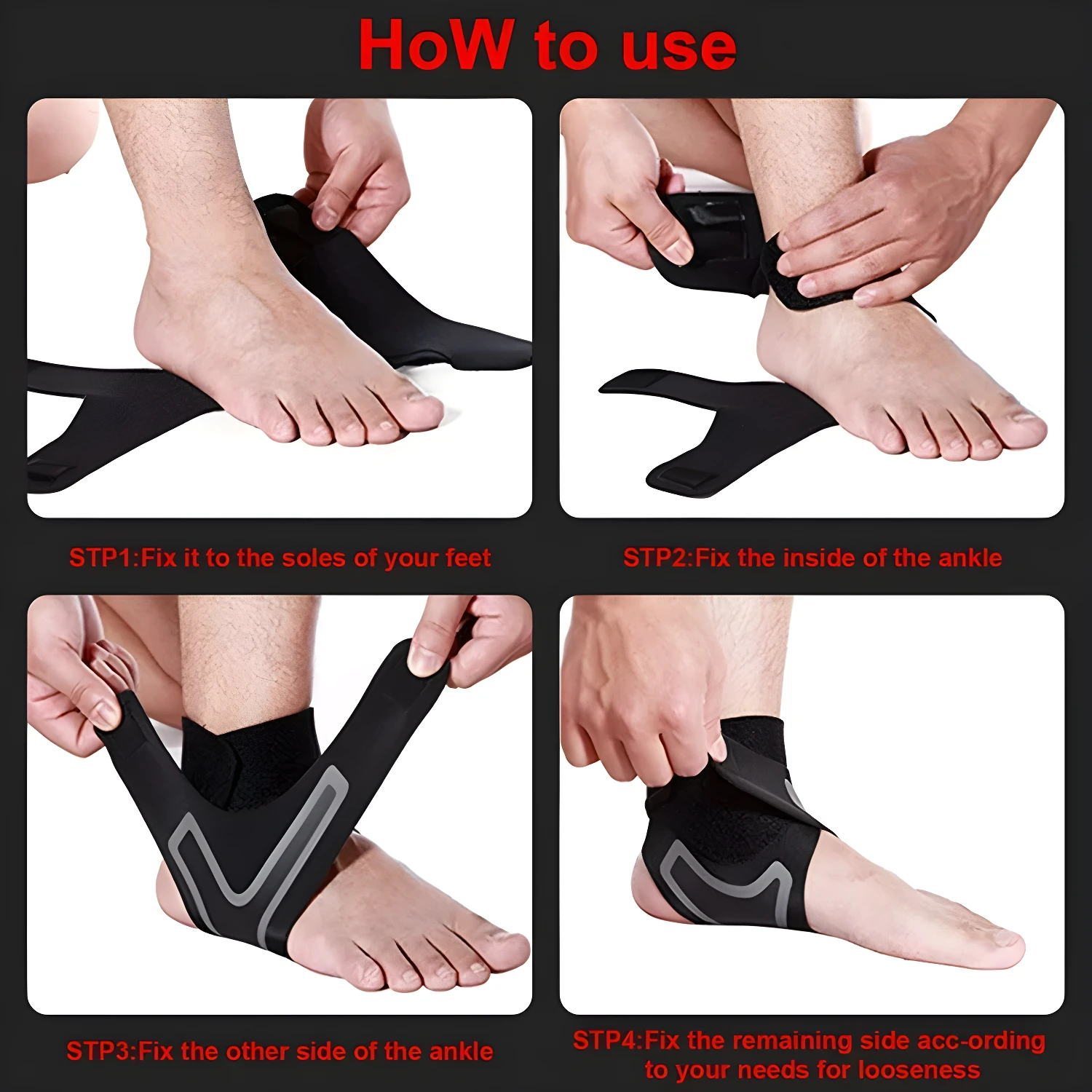 HoW to use

STP1:Fix it to the soles of your feet

STP2:Fix the inside of the ankle

STP3:Fix the other side of the ankle

STP4:Fix the remaining side acc-ording to your needs for looseness