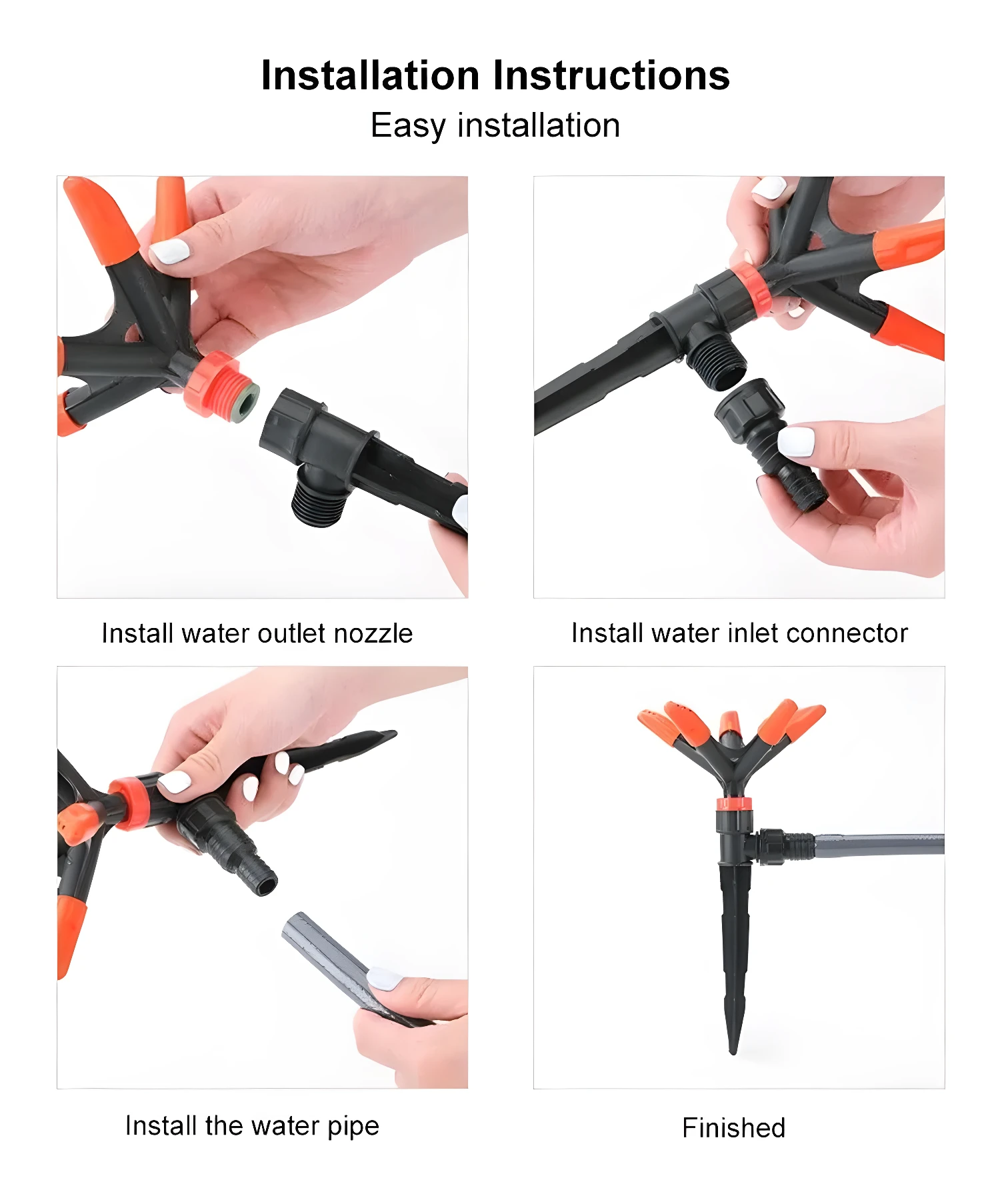 Installation Instructions

Easy installation

Install water outlet nozzle

Install water inlet connector

Install the water pipe

Finished