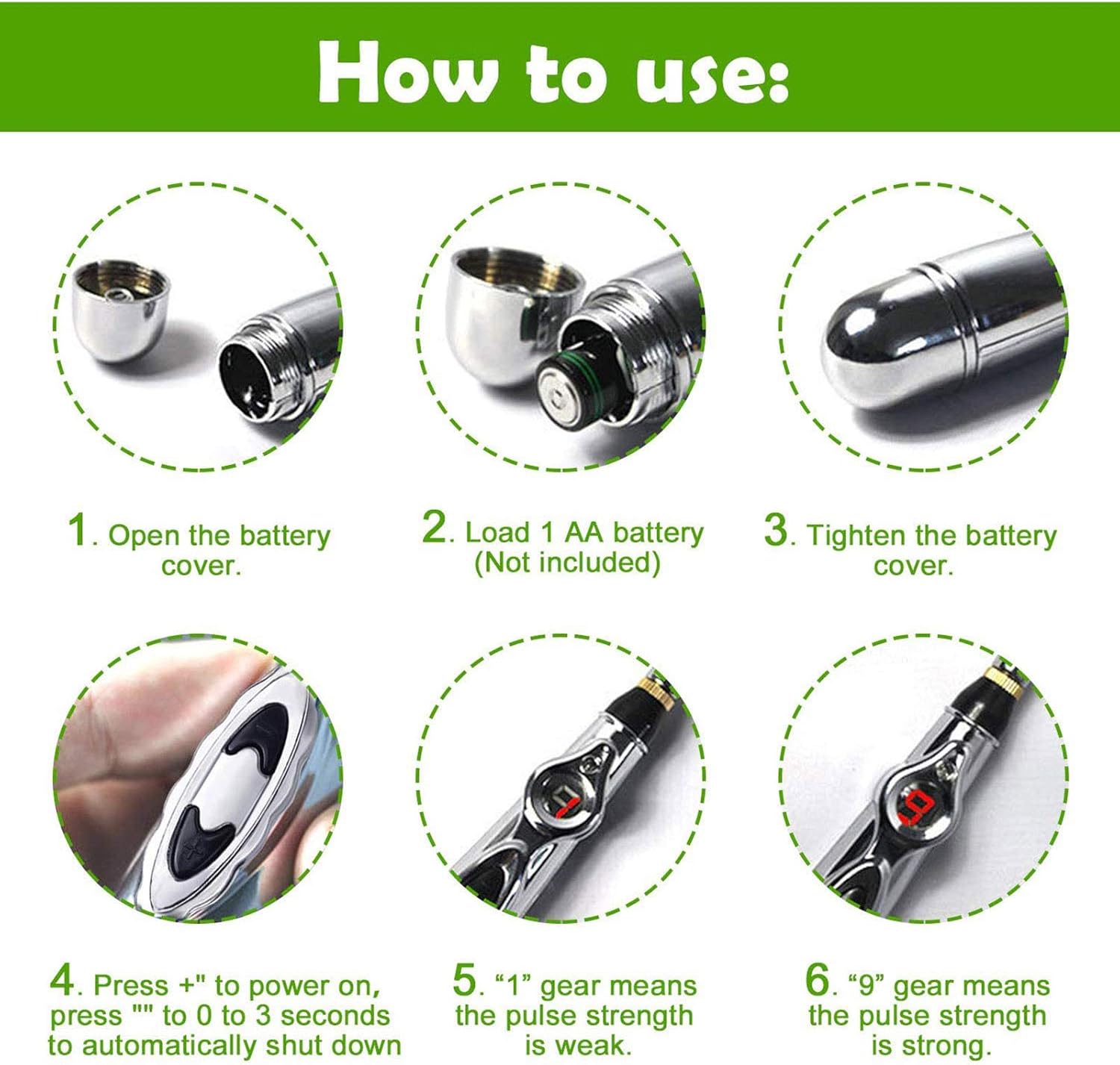 How to use:

1. Open the battery cover.

2. Load 1 AA battery (Not included)

3. Tighten the battery cover.

4. Press +" to power on, press "" to 0 to 3 seconds to automatically shut down

5. “1” gear means the pulse strength is weak.

6. “9” gear means the pulse strength is strong.