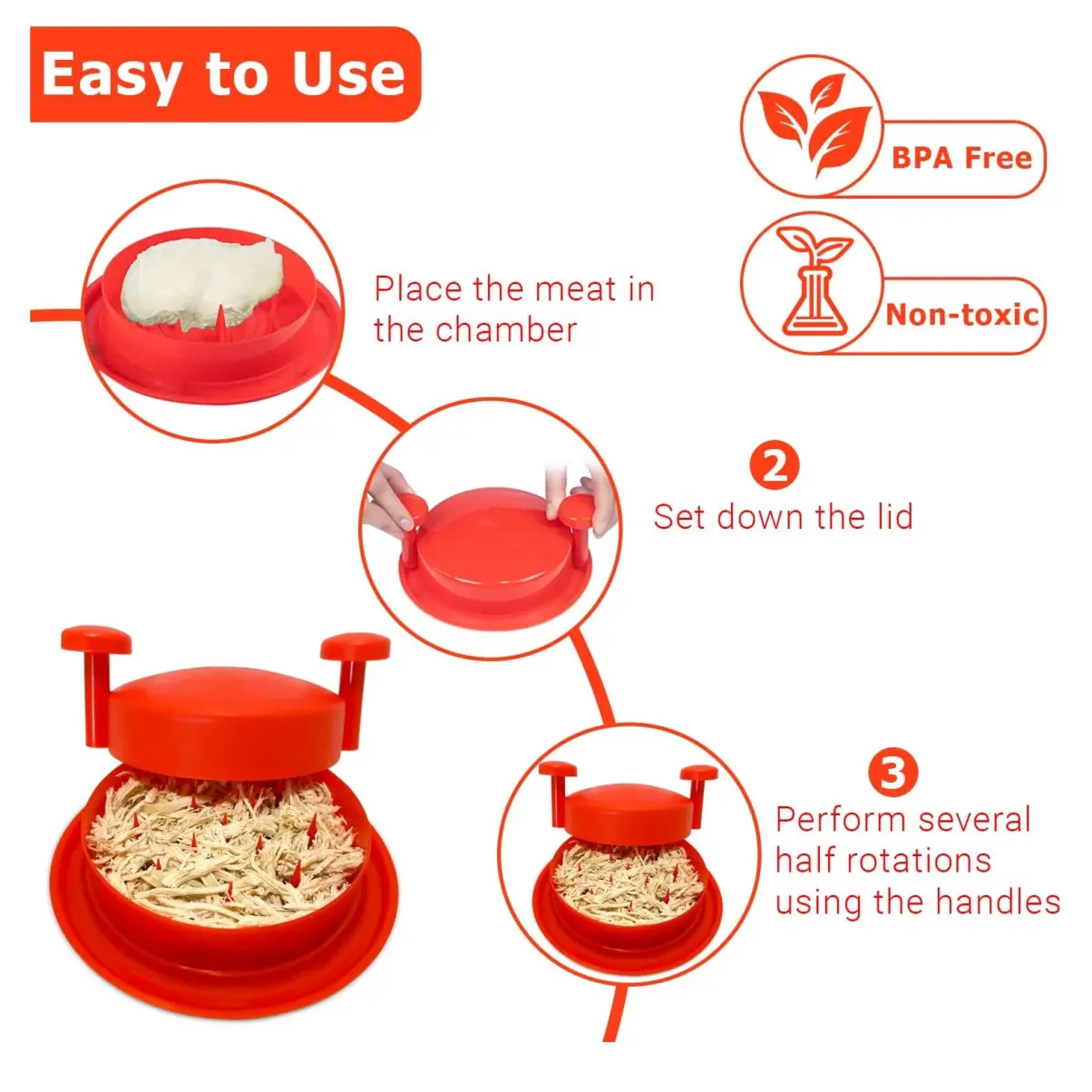 Easy to Use

BPA Free

Non-toxic

Place the meat in the chamber

2
Set down the lid

3
Perform several half rotations using the handles