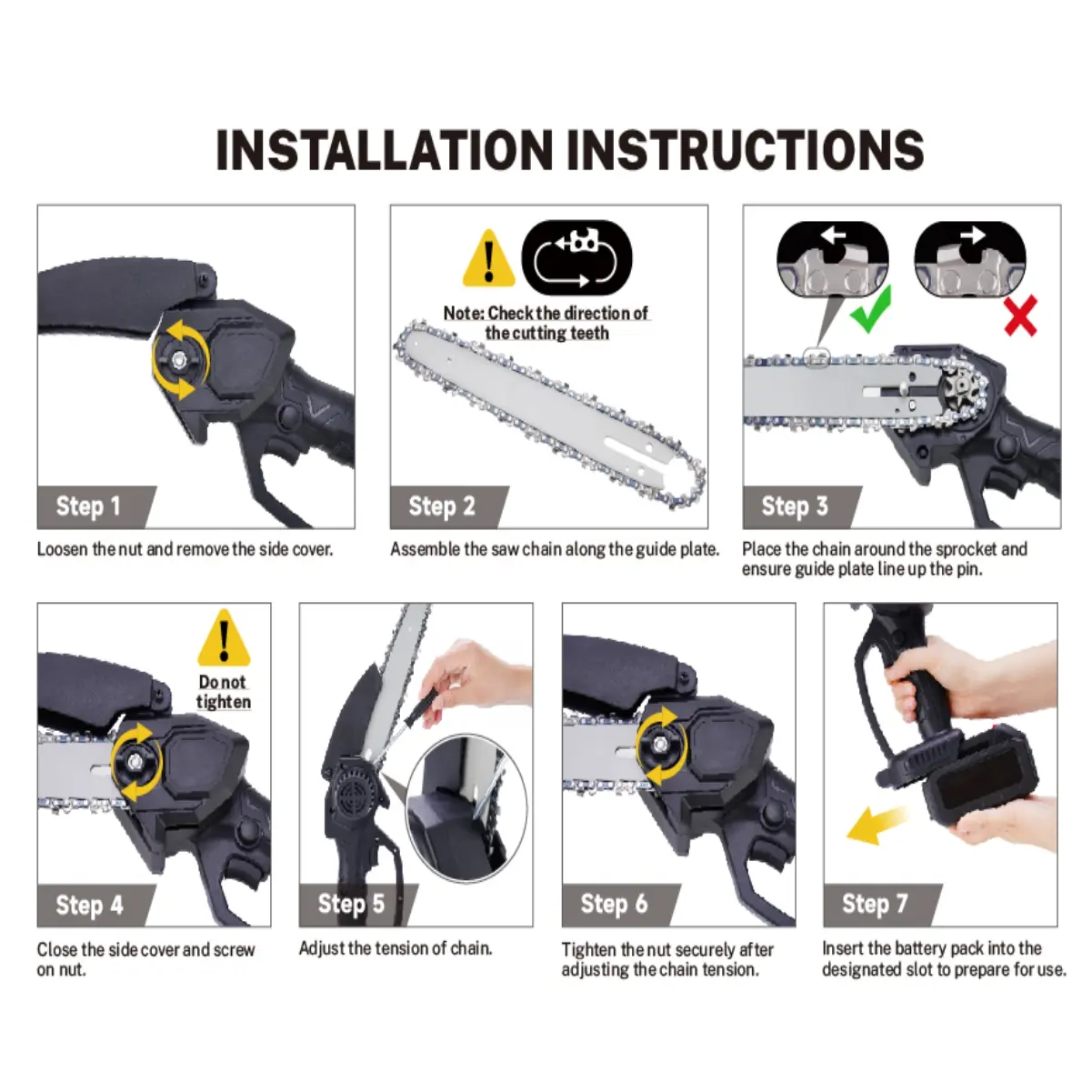 INSTALLATION INSTRUCTIONS

Step 1

Loosen the nut and remove the side cover.

Note: Check the direction of the cutting teeth

Step 2

Assemble the saw chain along the guide plate.

Step 3

Place the chain around the sprocket and ensure guide plate line up the pin.

Do not tighten

Step 4

Close the side cover and screw on nut.

Step 5

Adjust the tension of chain.

Step 6

Tighten the nut securely after adjusting the chain tension.

Step 7

Insert the battery pack into the designated slot to prepare for use.