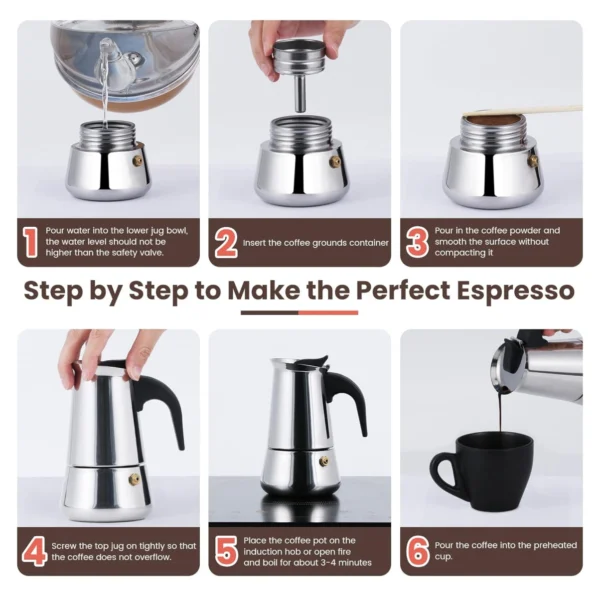 1 Pour water into the lower jug bowl, the water level should not be higher than the safety valve.

2 Insert the coffee grounds container

3 Pour in the coffee powder and smooth the surface without compacting it

Step by Step to Make the Perfect Espresso

4 Screw the top jug on tightly so that the coffee does not overflow.

5 Place the coffee pot on the induction hob or open fire and boil for about 3-4 minutes

6 Pour the coffee into the preheated cup.