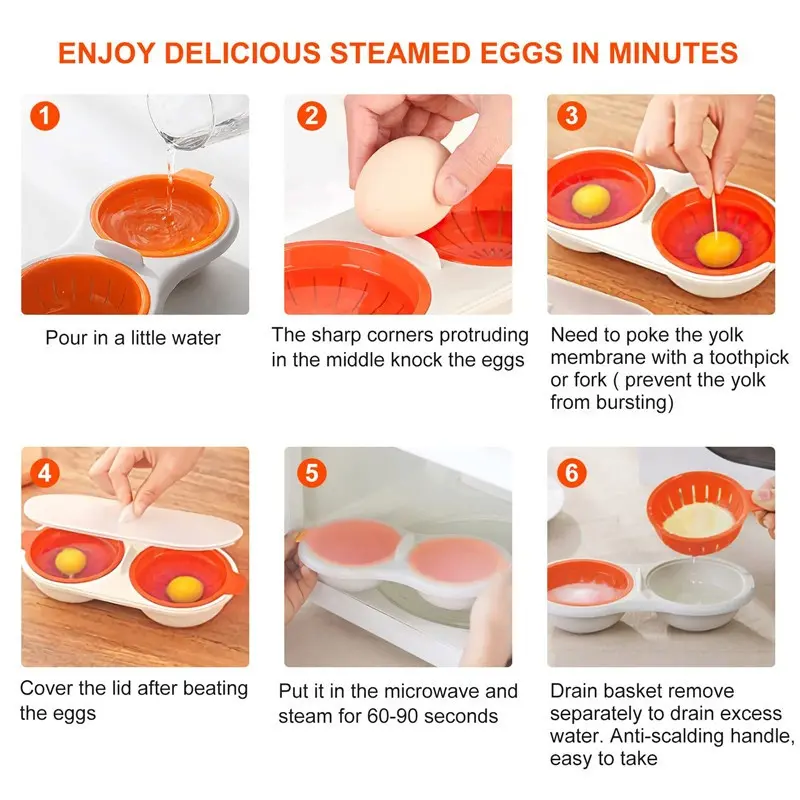 ENJOY DELICIOUS STEAMED EGGS IN MINUTES

1

Pour in a little water

2

The sharp corners protruding in the middle knock the eggs

3

Need to poke the yolk membrane with a toothpick or fork ( prevent the yolk from bursting)

4

Cover the lid after beating the eggs

5

Put it in the microwave and steam for 60-90 seconds

6

Drain basket remove separately to drain excess water. Anti-scalding handle, easy to take