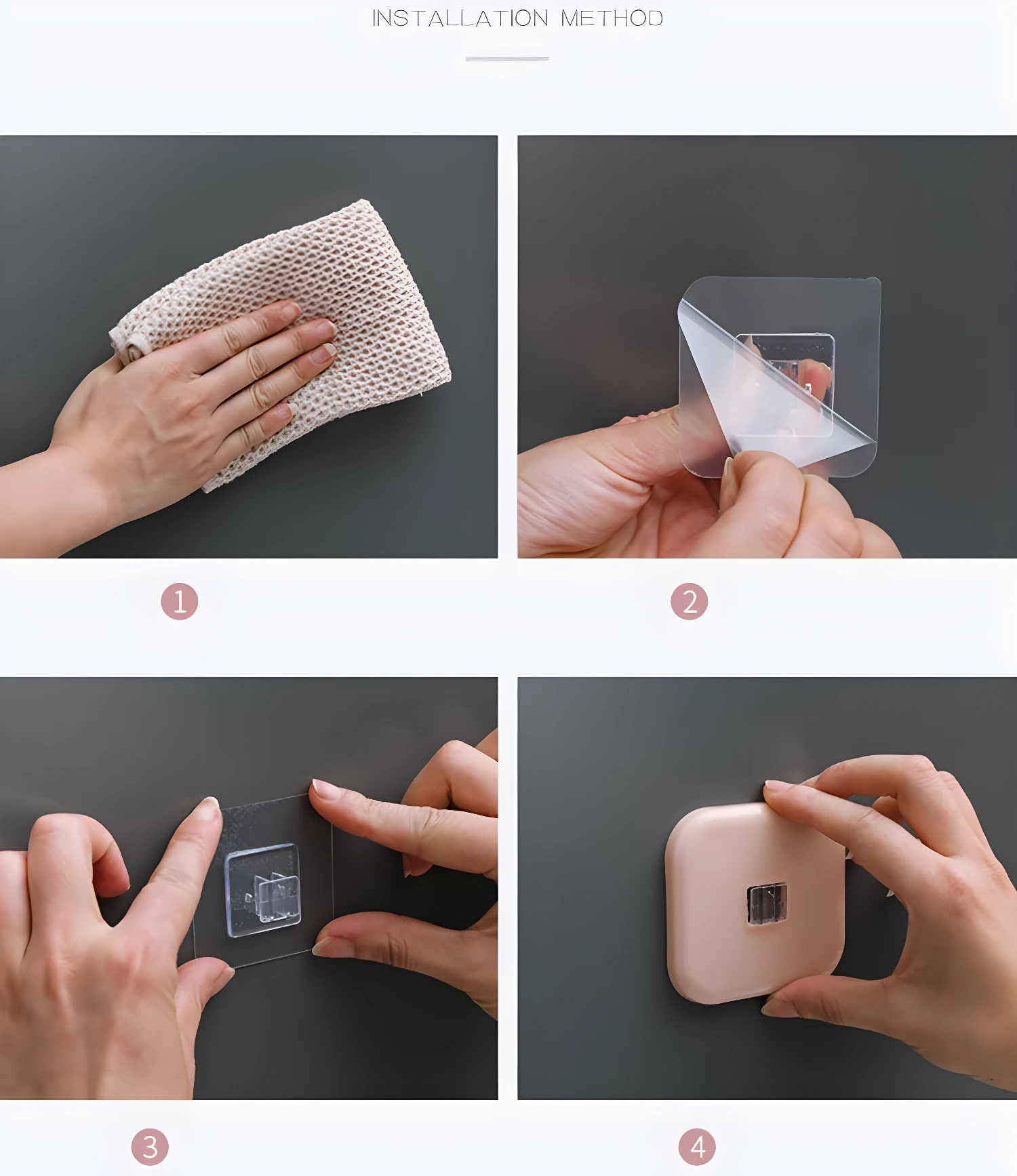 INSTALLATION METHOD

1

2

3

4