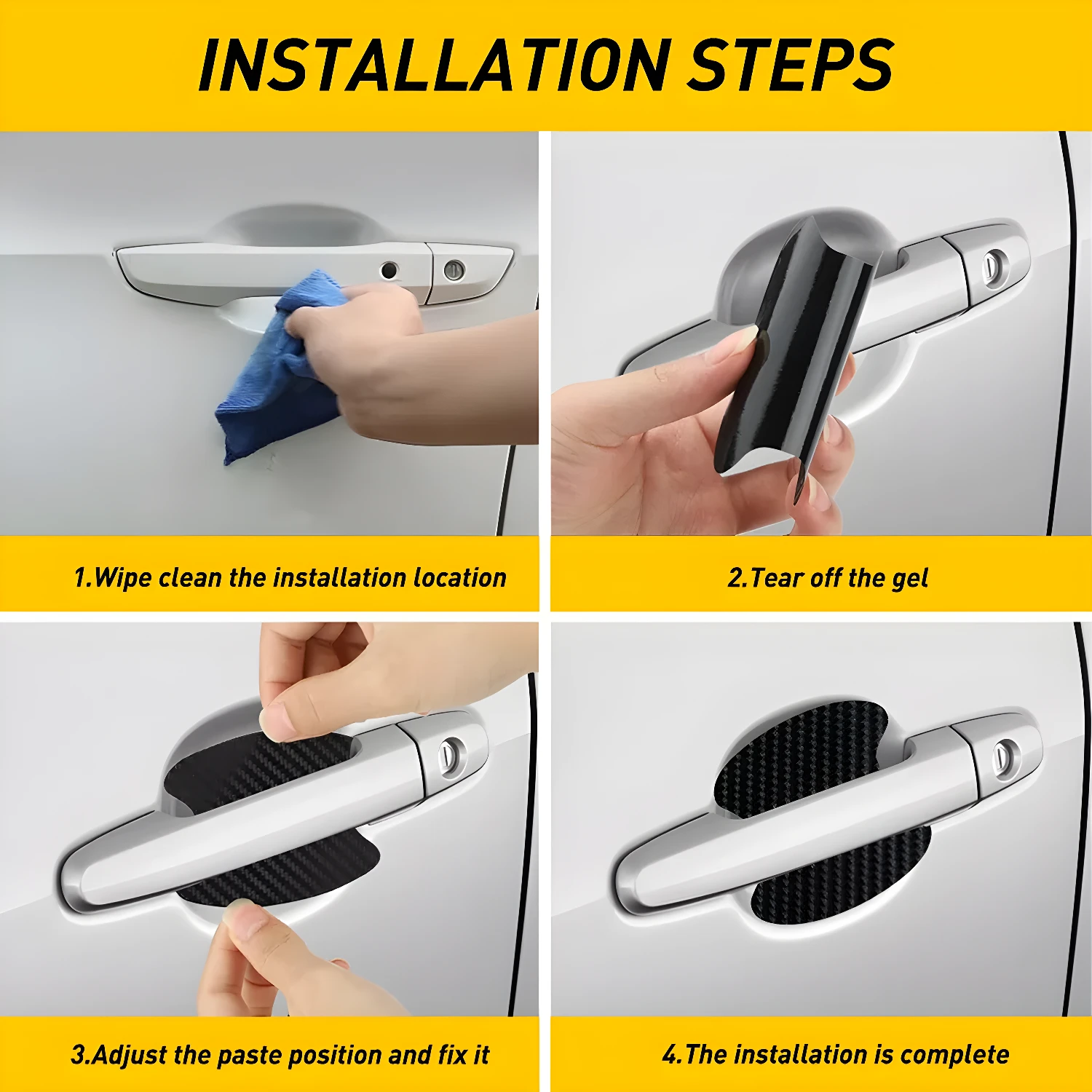 INSTALLATION STEPS

1.Wipe clean the installation location

2.Tear off the gel

3.Adjust the paste position and fix it

4.The installation is complete