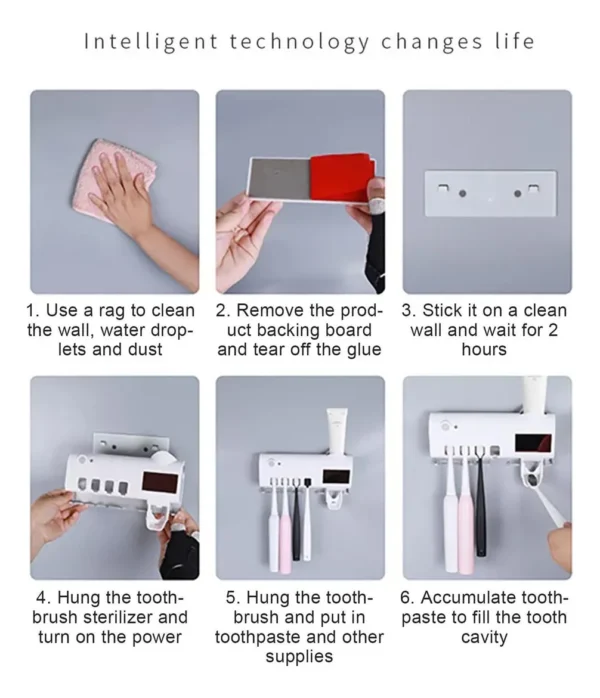 Intelligent technology changes life

1. Use a rag to clean the wall, water droplets and dust

2. Remove the product backing board and tear off the glue

3. Stick it on a clean wall and wait for 2 hours

4. Hung the toothbrush sterilizer and turn on the power

5. Hung the toothbrush and put in toothpaste and other supplies

6. Accumulate toothpaste to fill the tooth cavity