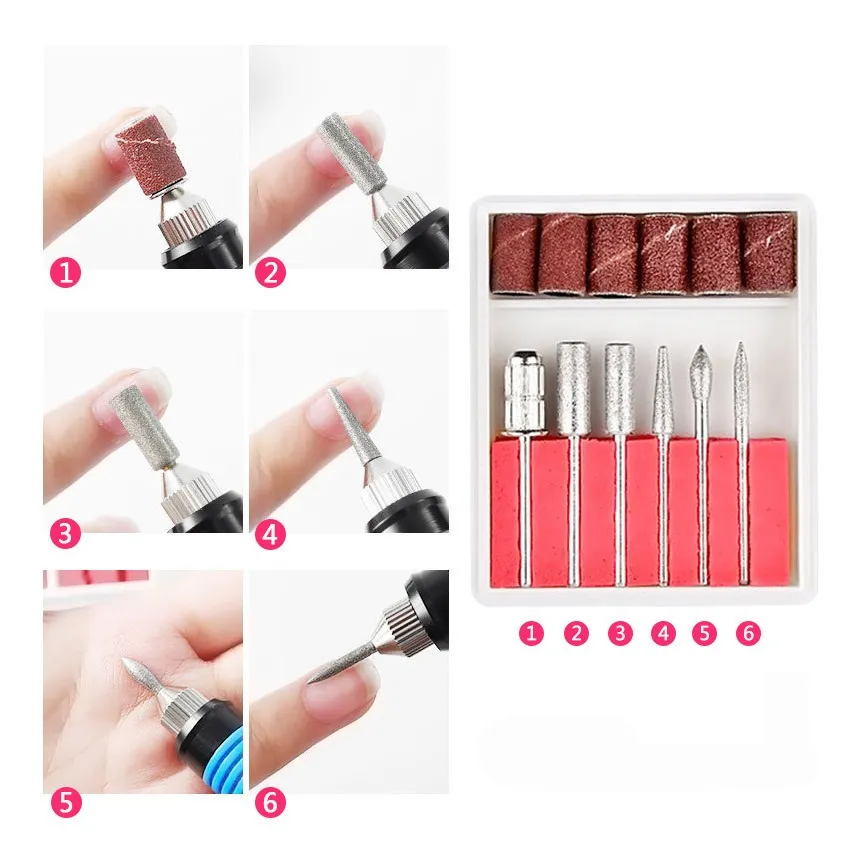 1
2
3
4
5
6

1 2 3 4 5 6