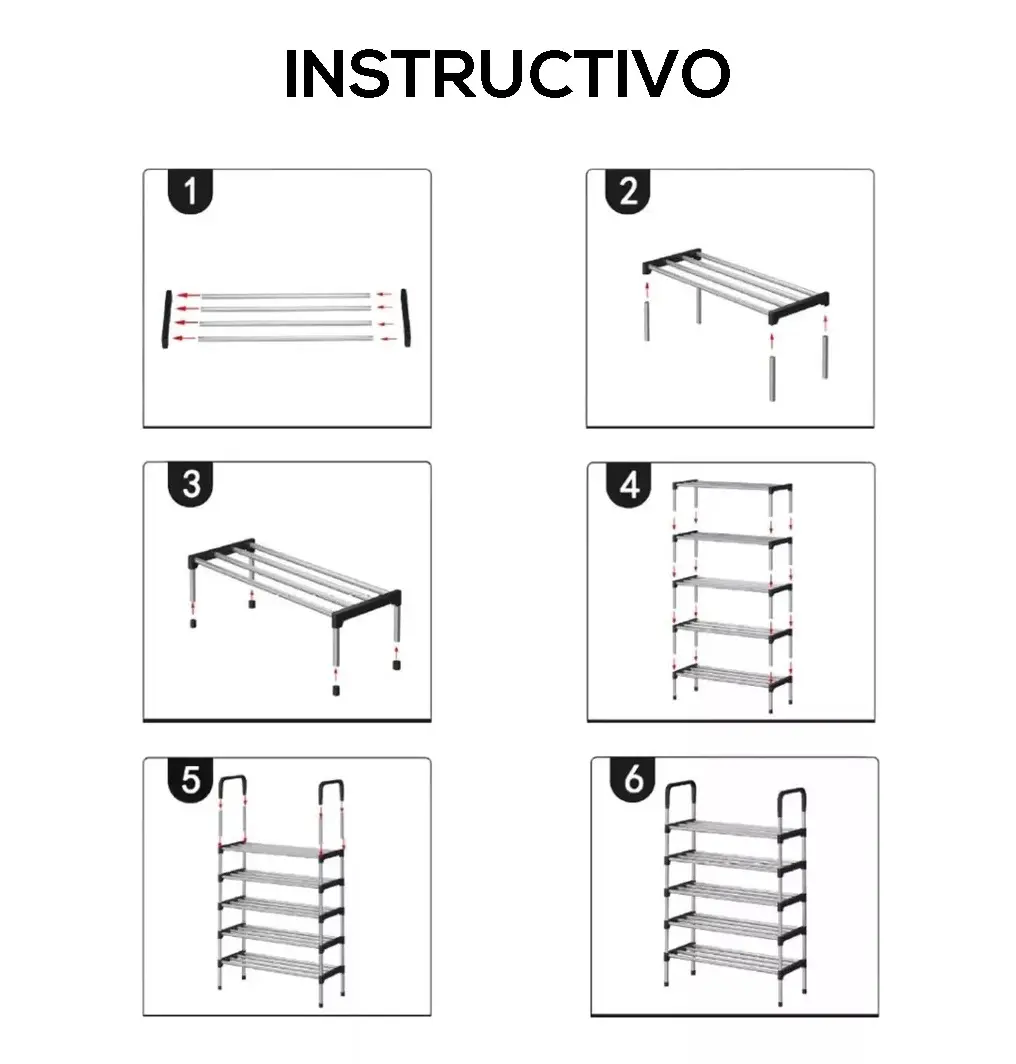 INSTRUCTIVO

1

2

3

4

5

6