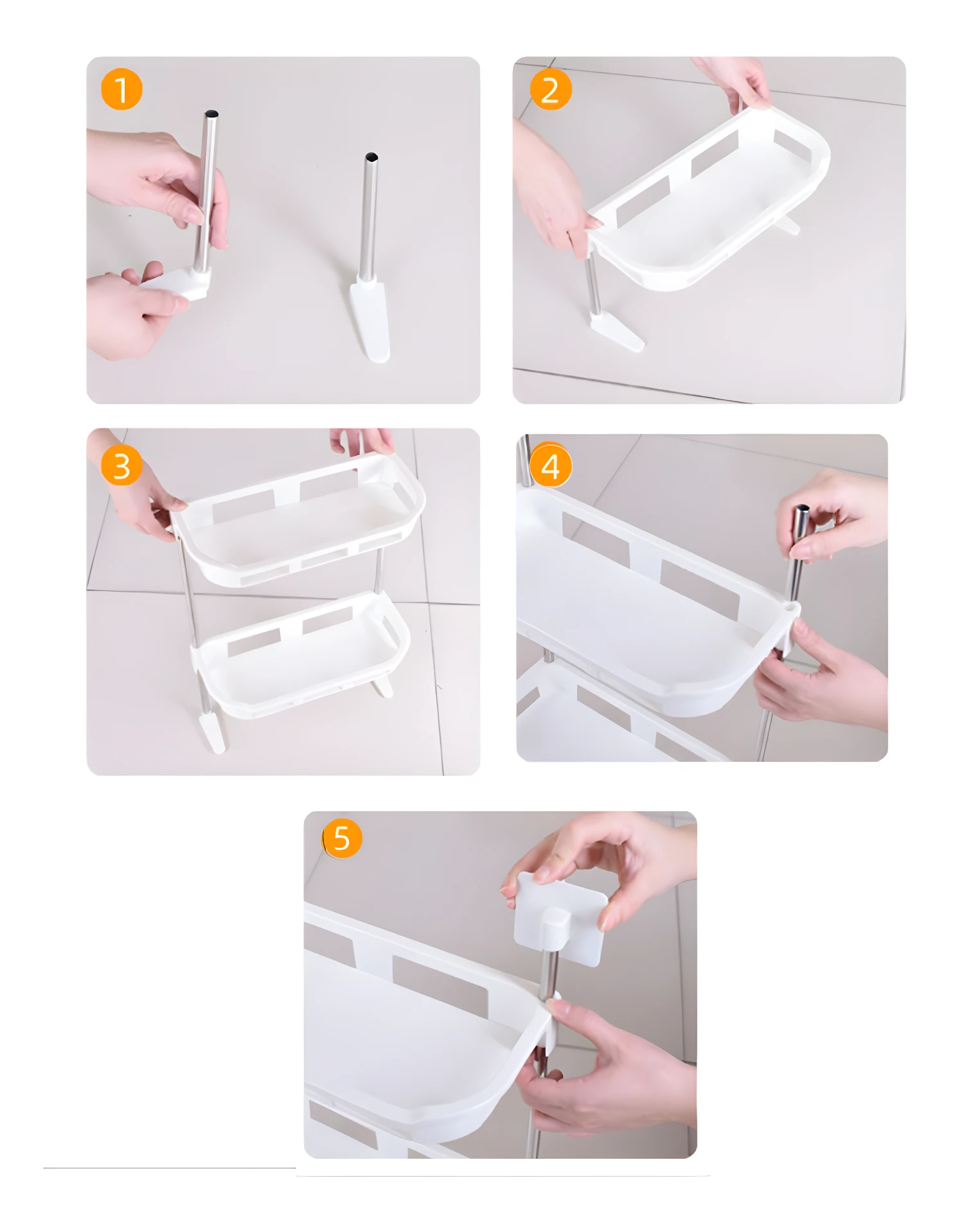 1

2

3

4

5