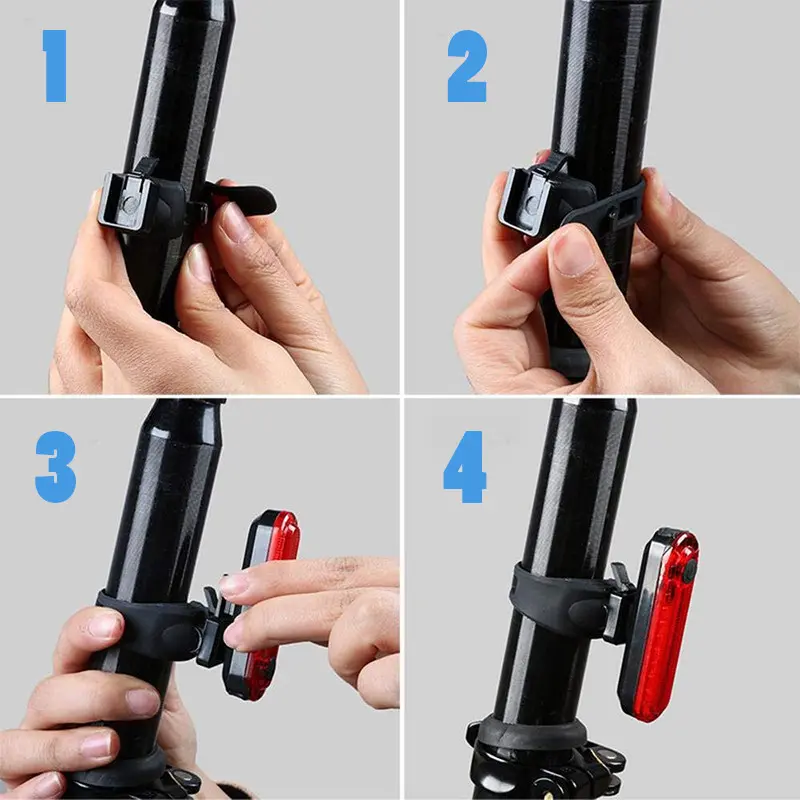 1

2

3

4