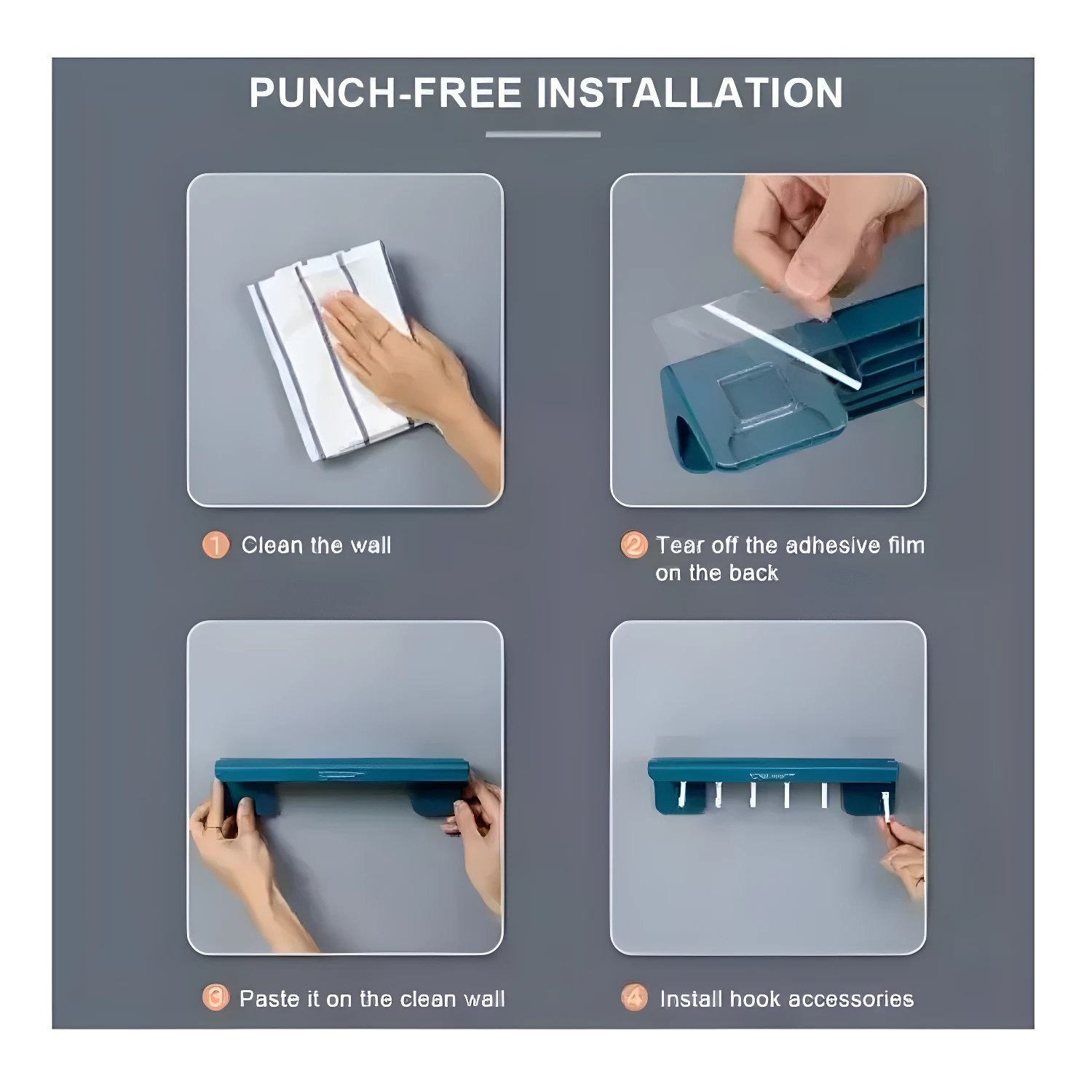 PUNCH-FREE INSTALLATION

1 Clean the wall

2 Tear off the adhesive film on the back

3 Paste it on the clean wall

4 Install hook accessories