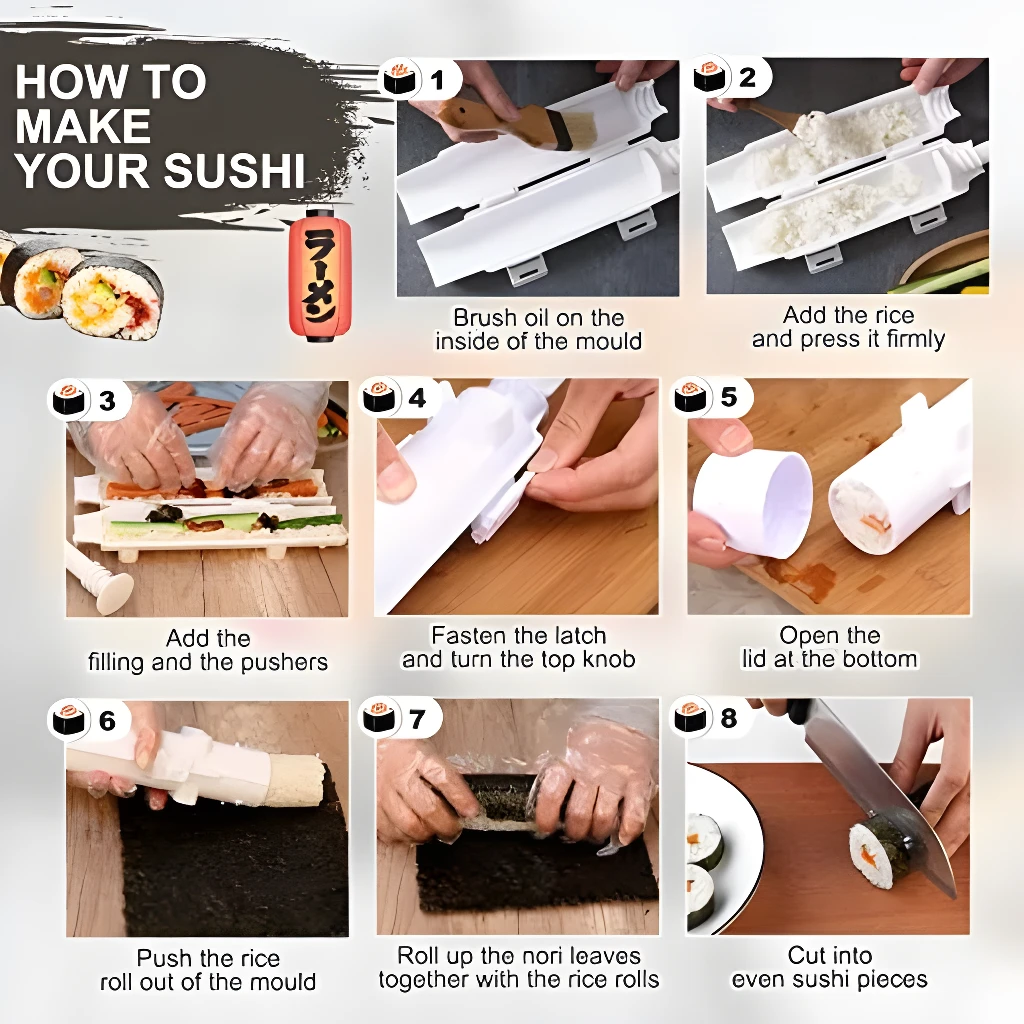 HOW TO MAKE YOUR SUSHI

ラーメン

1
Brush oil on the inside of the mould

2
Add the rice and press it firmly

3
Add the filling and the pushers

4
Fasten the latch and turn the top knob

5
Open the lid at the bottom

6
Push the rice roll out of the mould

7
Roll up the nori leaves together with the rice rolls

8
Cut into even sushi pieces