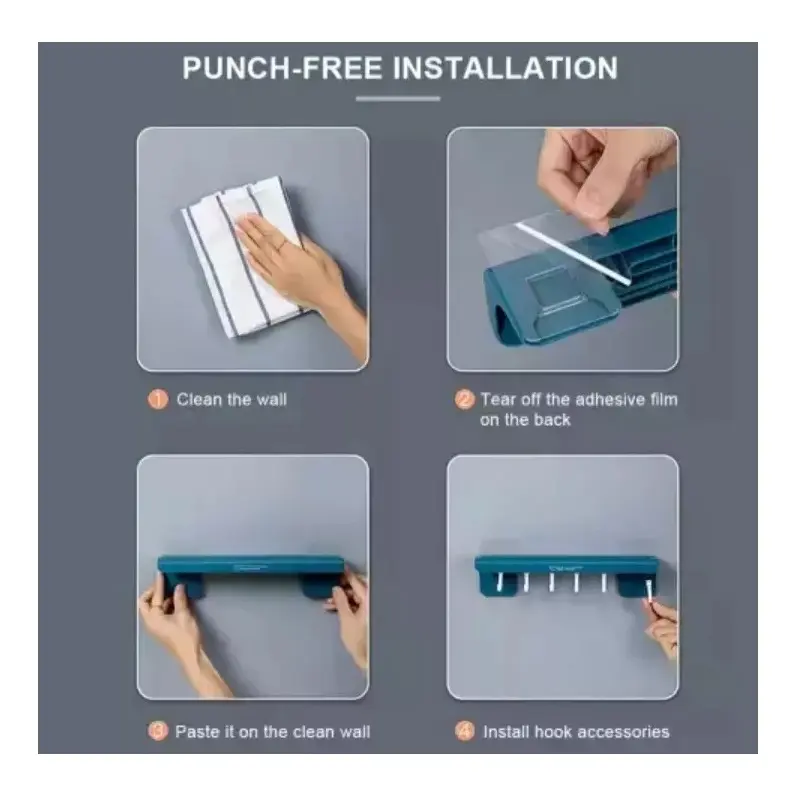 PUNCH-FREE INSTALLATION

1 Clean the wall

2 Tear off the adhesive film on the back

3 Paste it on the clean wall

4 Install hook accessories