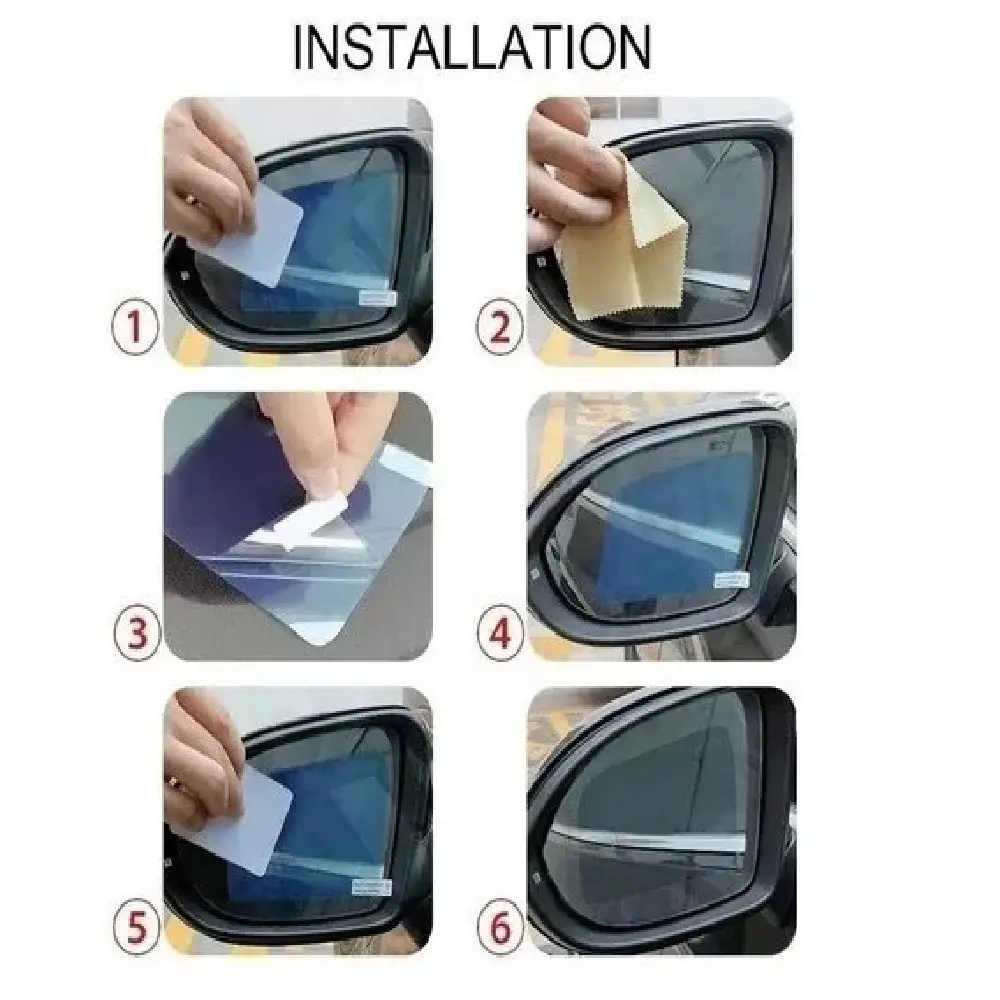 INSTALLATION

1

2

3

4

5

6