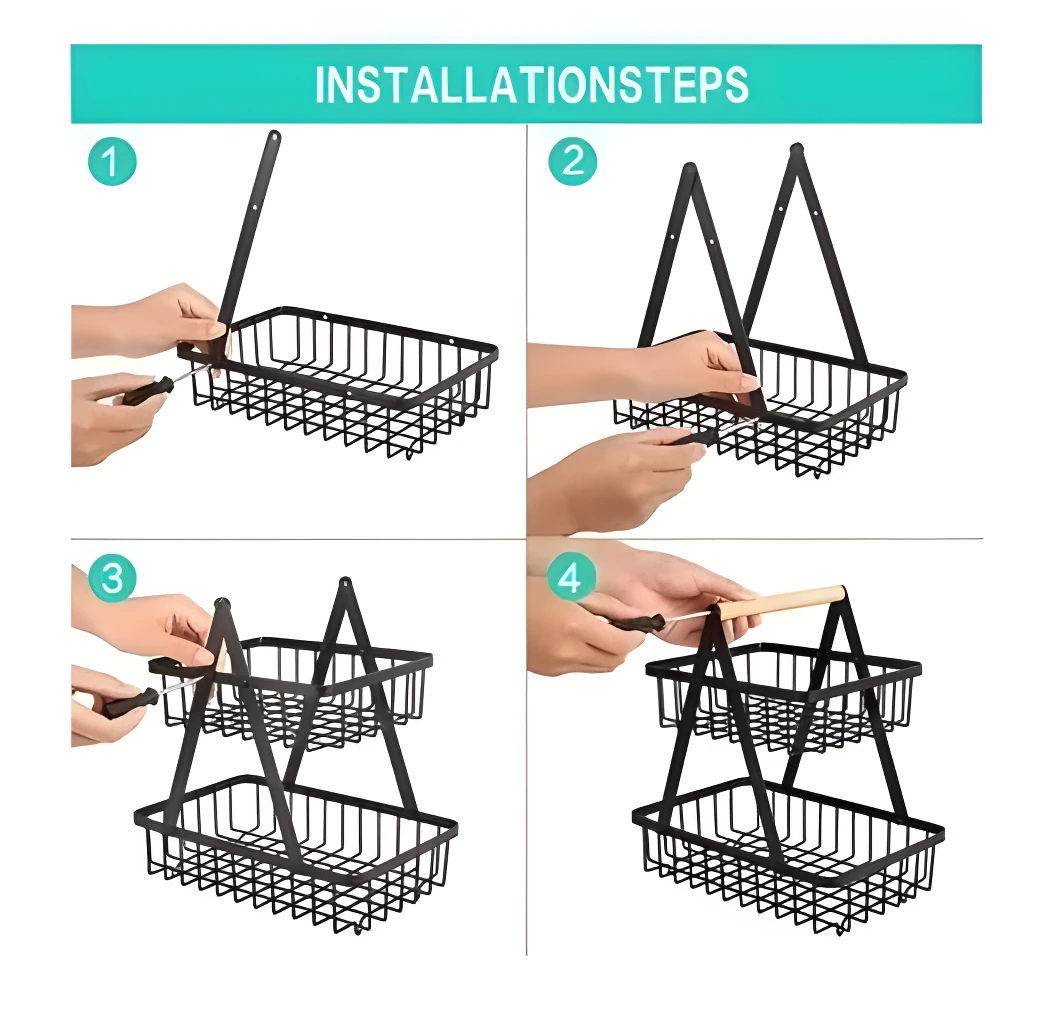 INSTALLATIONSTEPS

1

2

3

4