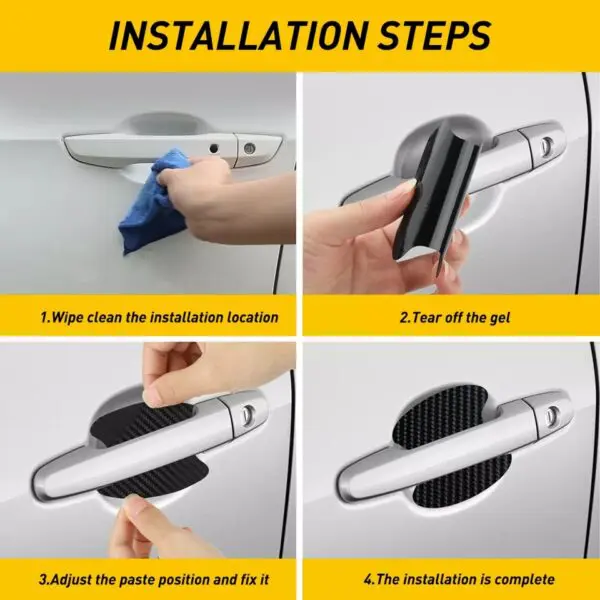 INSTALLATION STEPS

1.Wipe clean the installation location

2.Tear off the gel

3.Adjust the paste position and fix it

4.The installation is complete