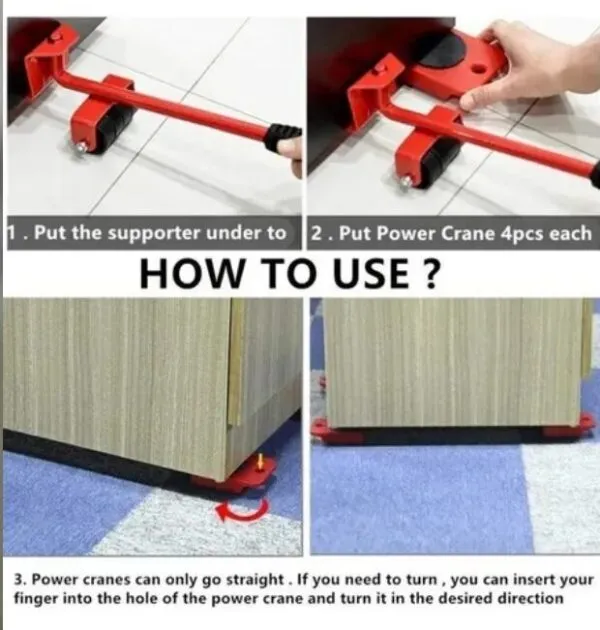 1 . Put the supporter under to

2 . Put Power Crane 4pcs each

HOW TO USE ?

3. Power cranes can only go straight . If you need to turn , you can insert your finger into the hole of the power crane and turn it in the desired direction