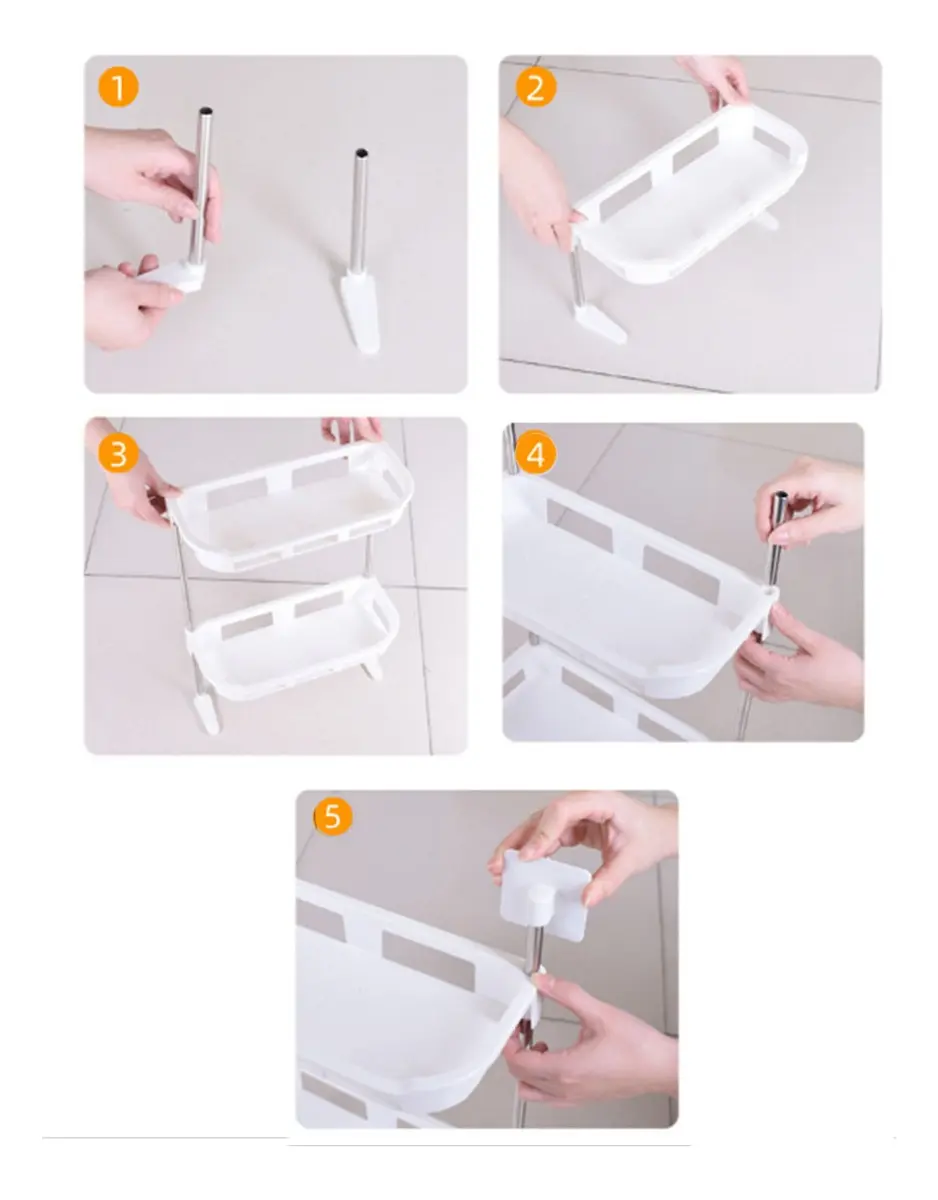 1

2

3

4

5