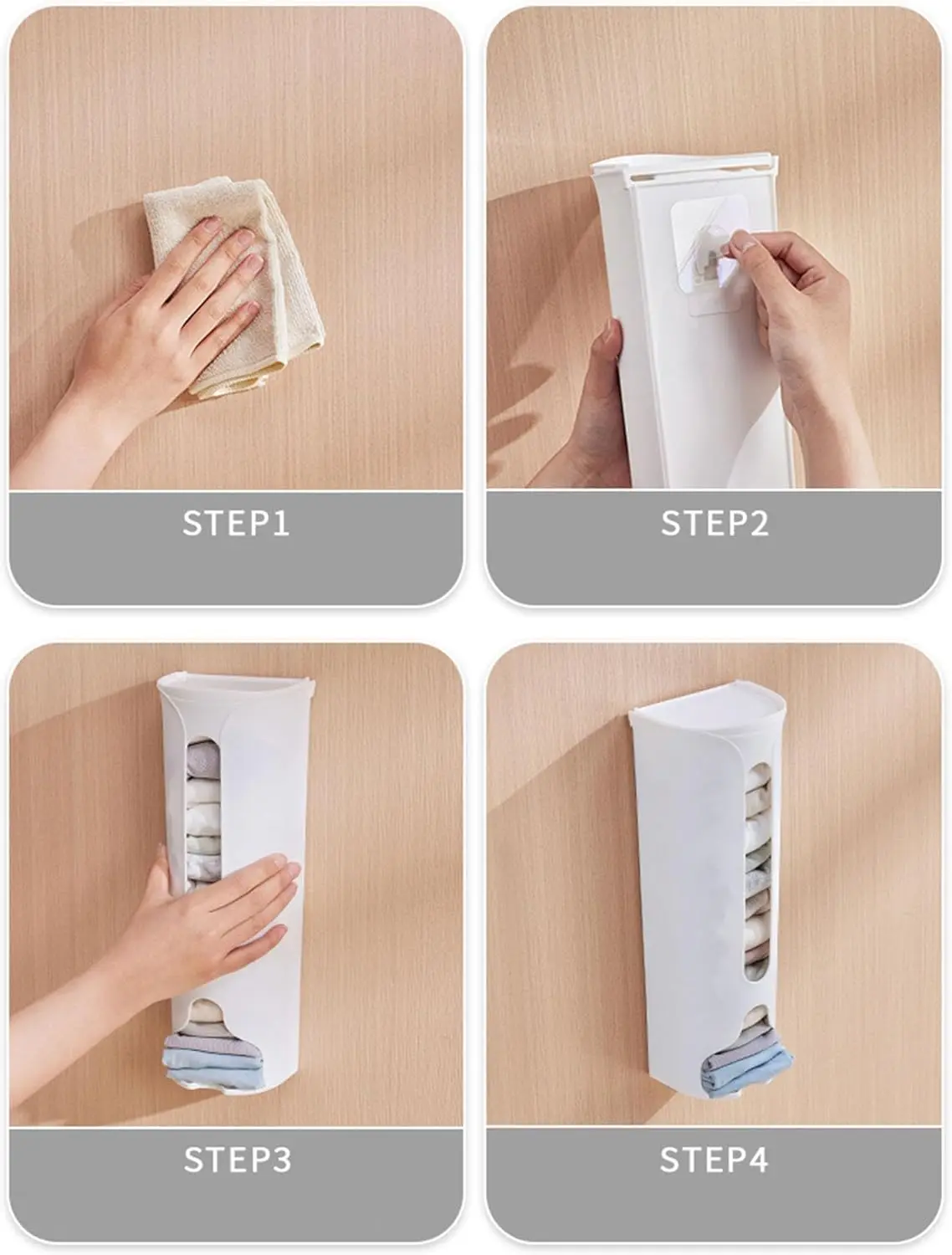 STEP1

STEP2

STEP3

STEP4