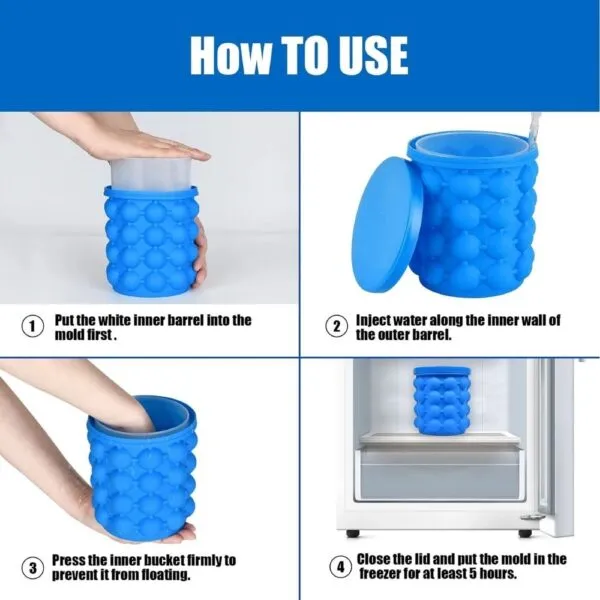 How TO USE

1 Put the white inner barrel into the mold first .

2 Inject water along the inner wall of the outer barrel.

3 Press the inner bucket firmly to prevent it from floating.

4 Close the lid and put the mold in the freezer for at least 5 hours.