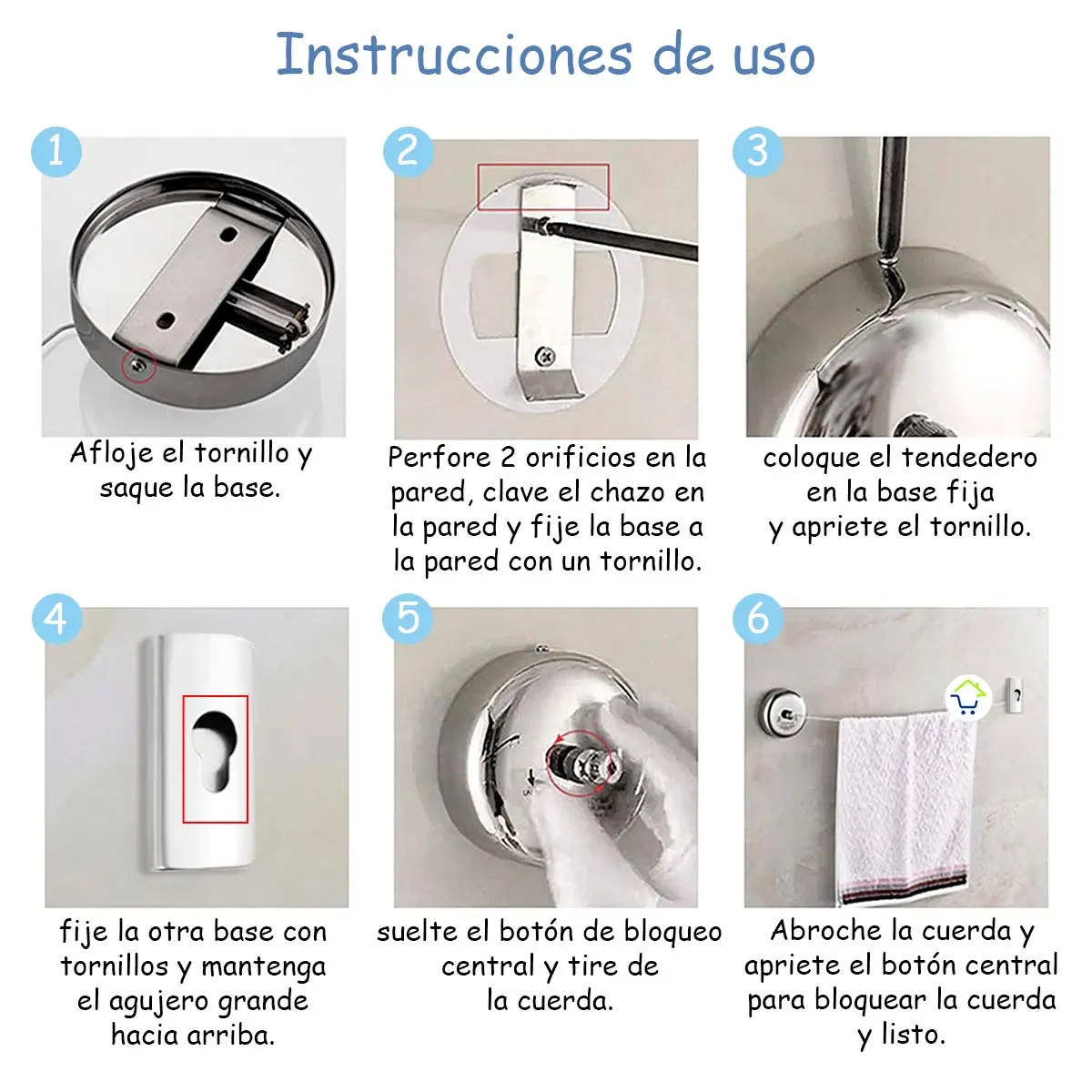 Instrucciones de uso

1

Afloje el tornillo y saque la base.

2

Perfore 2 orificios en la pared, clave el chazo en la pared y fije la base a la pared con un tornillo.

3

coloque el tendedero en la base fija y apriete el tornillo.

4

fije la otra base con tornillos y mantenga el agujero grande hacia arriba.

5

suelte el botón de bloqueo central y tire de la cuerda.

6

Abroche la cuerda y apriete el botón central para bloquear la cuerda y listo.