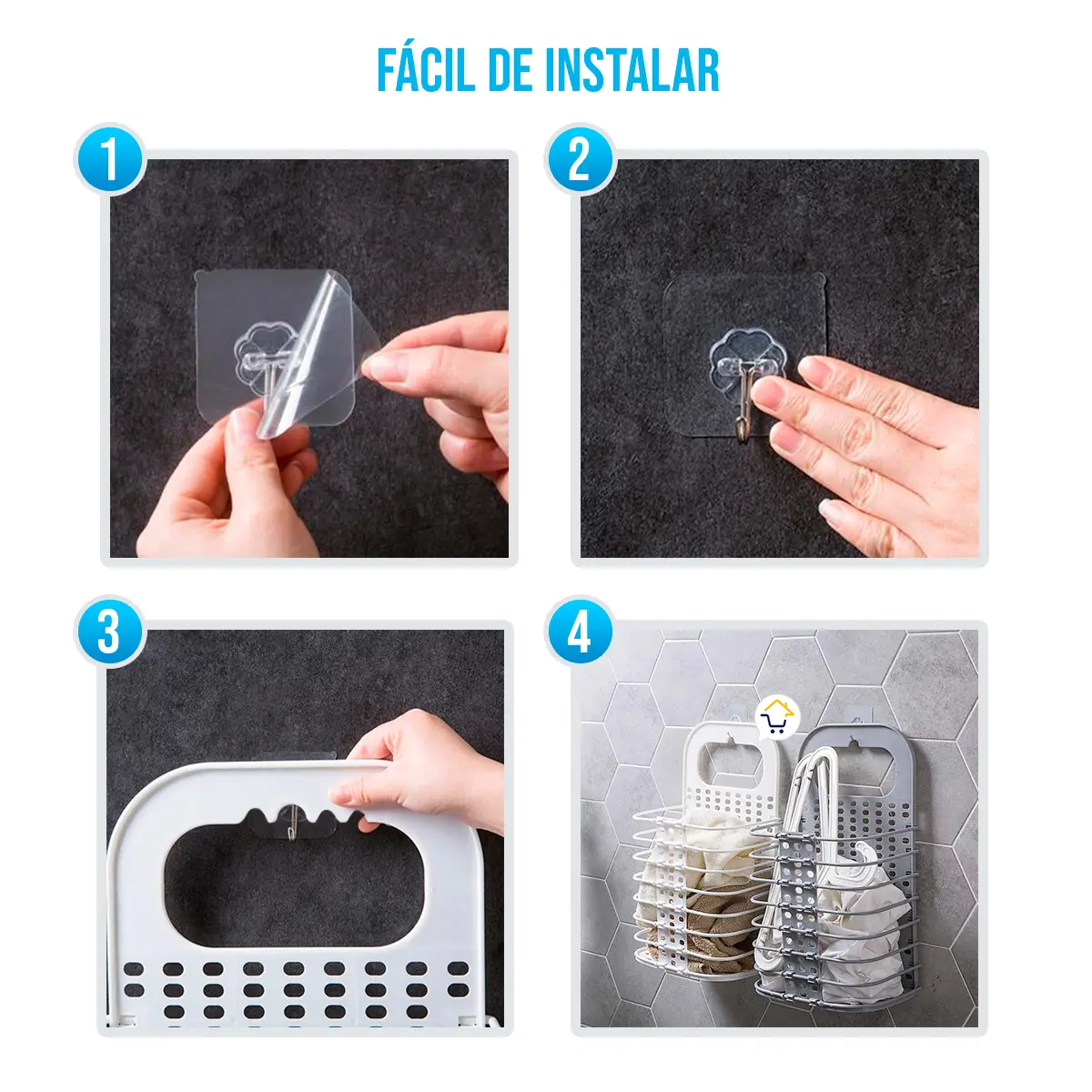 FÁCIL DE INSTALAR

1

2

3

4