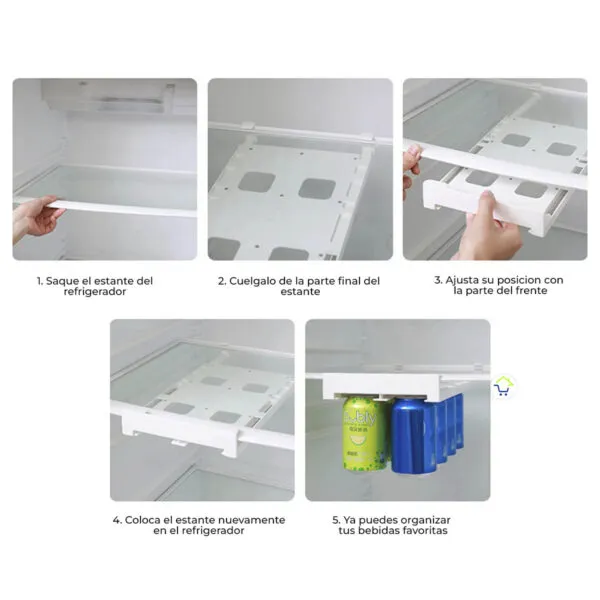 1. Saque el estante del refrigerador

2. Cuelgalo de la parte final del estante

3. Ajusta su posicion con la parte del frente

4. Coloca el estante nuevamente en el refrigerador

5. Ya puedes organizar tus bebidas favoritas