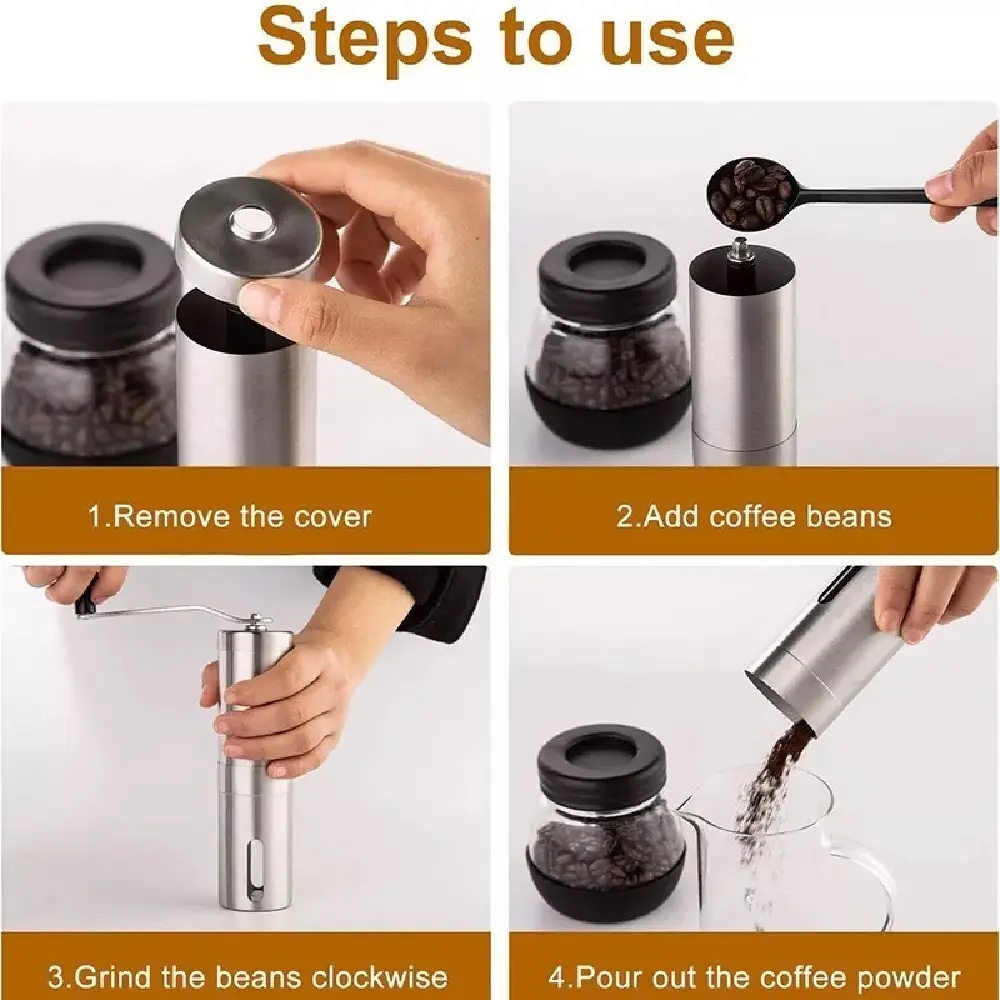 Steps to use

1.Remove the cover

2.Add coffee beans

3.Grind the beans clockwise

4.Pour out the coffee powder