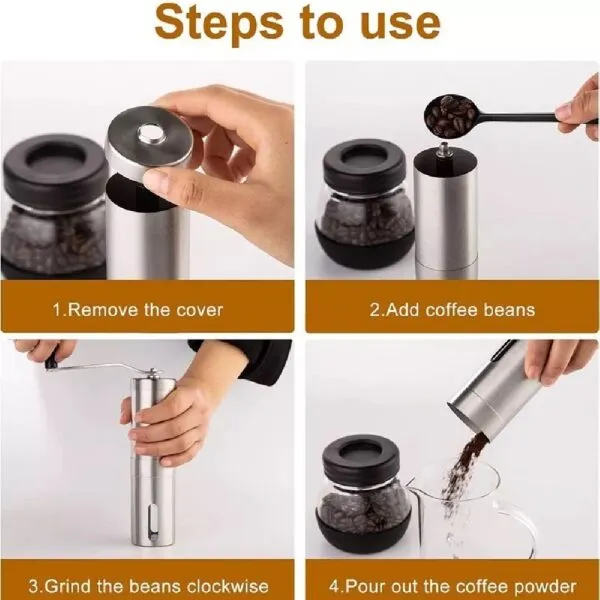 Steps to use

1.Remove the cover

2.Add coffee beans

3.Grind the beans clockwise

4.Pour out the coffee powder