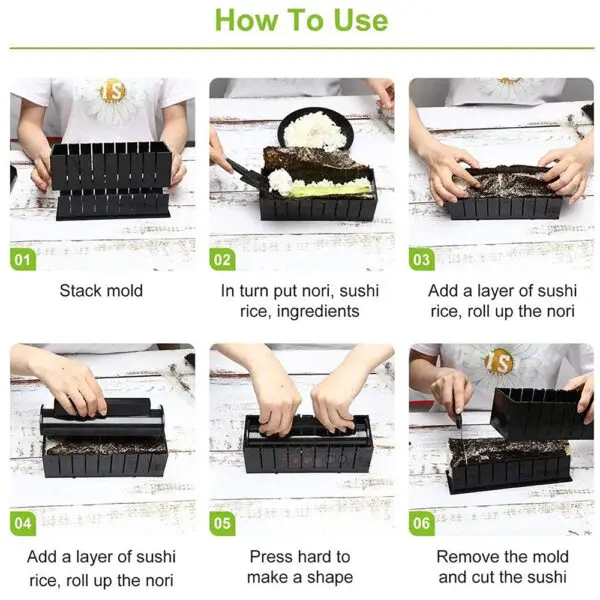 How To Use

01

Stack mold

02

In turn put nori, sushi rice, ingredients

03

Add a layer of sushi rice, roll up the nori

04

Add a layer of sushi rice, roll up the nori

05

Press hard to make a shape

06

Remove the mold and cut the sushi